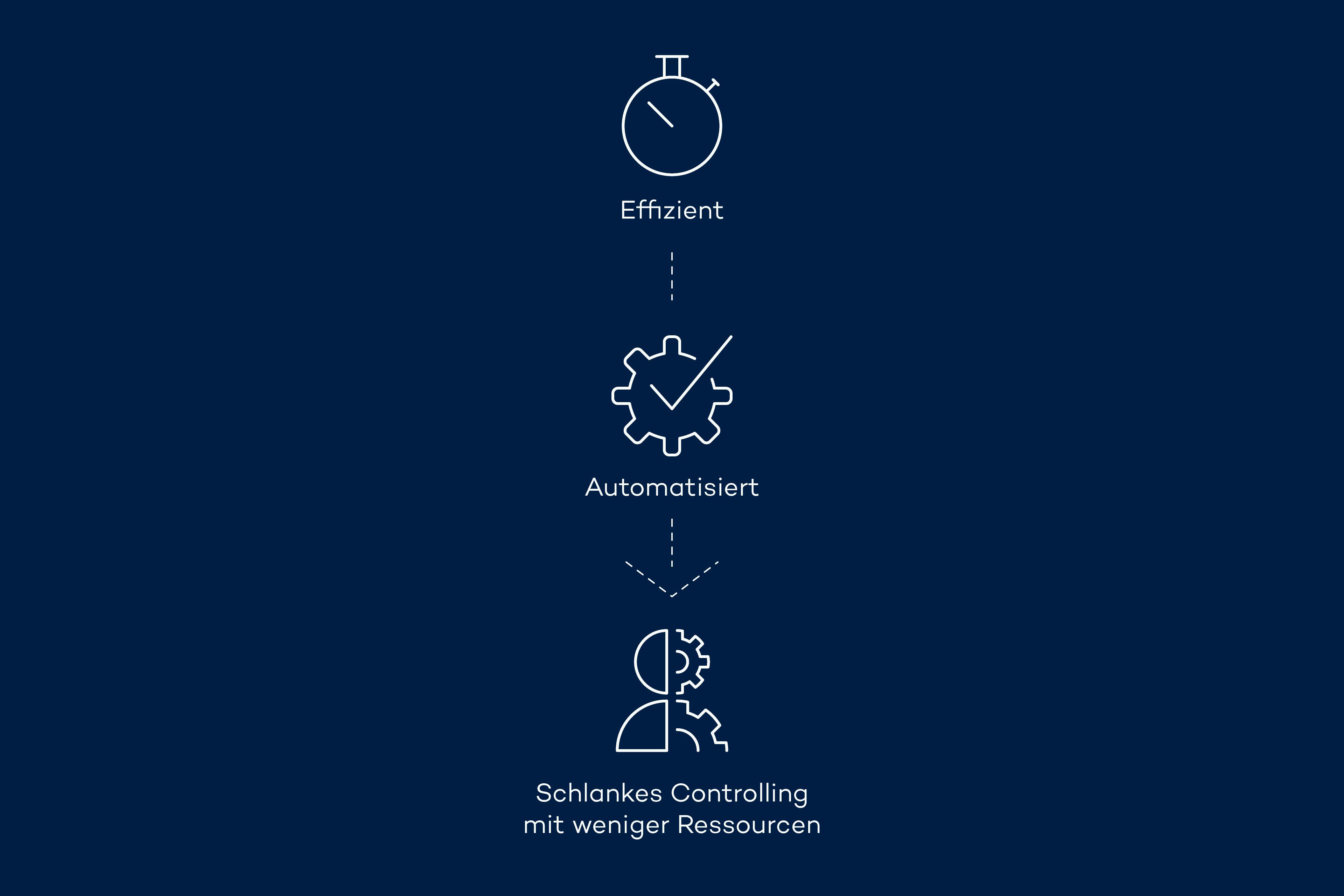 Effizient

Automatisiert

Schlankes Controlling
mit weniger Ressourcen