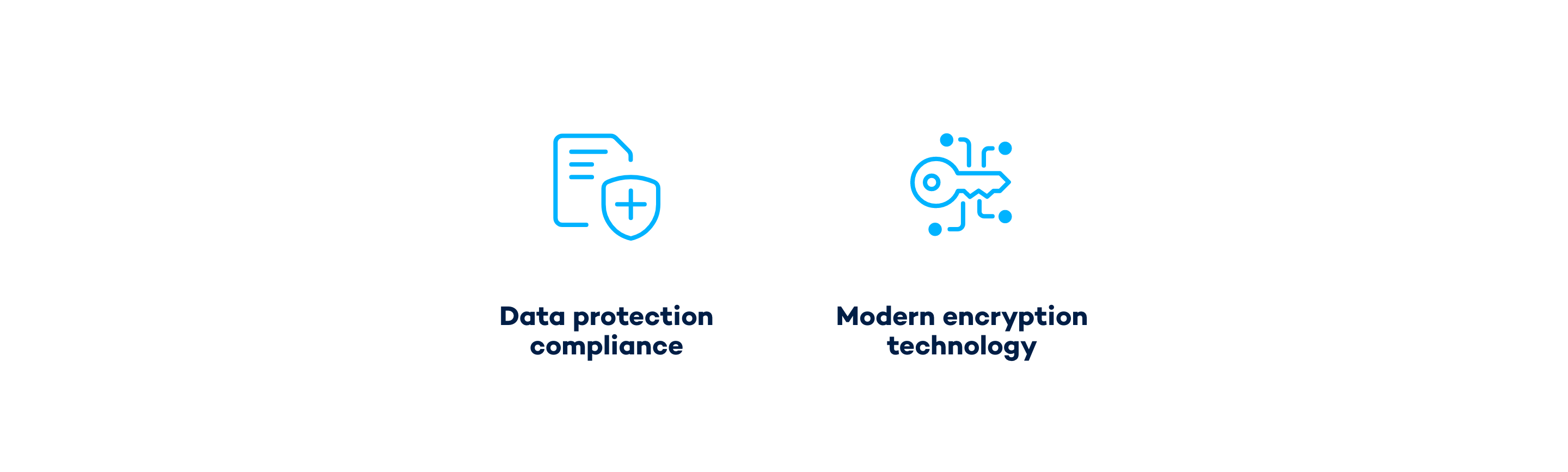 Data protection compliance

Modern encryption technology