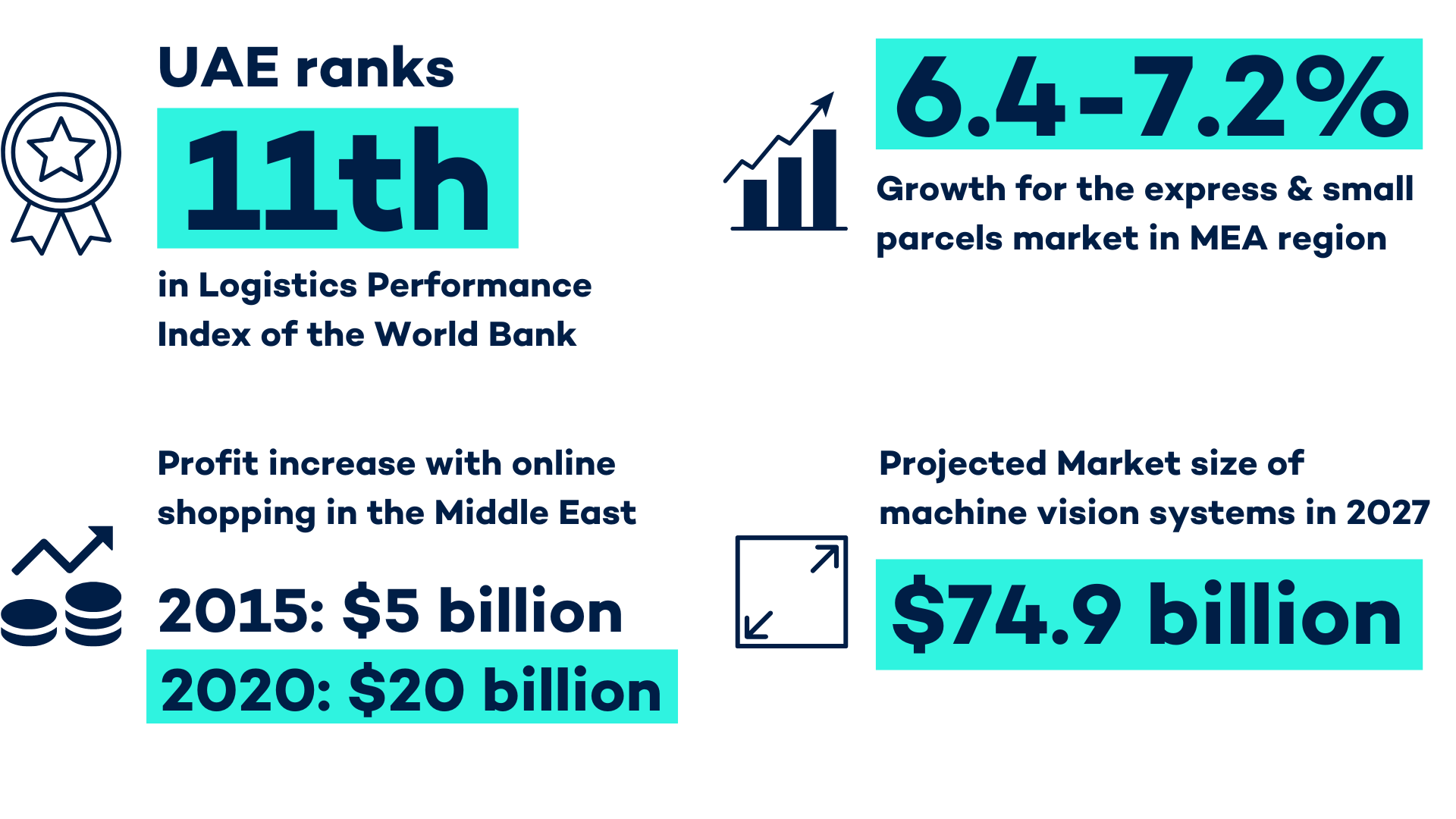 UAE ranks

11th

in Logistics Performance Index of the World Bank

6.4-7.2%

Growth for the express & small parcels market in MEA region

Profit increase with online shopping in the Middle East

2015: $5 billion

2020: $20 billion

Projected Market size of machine vision systems in 2027

$74.9 billion