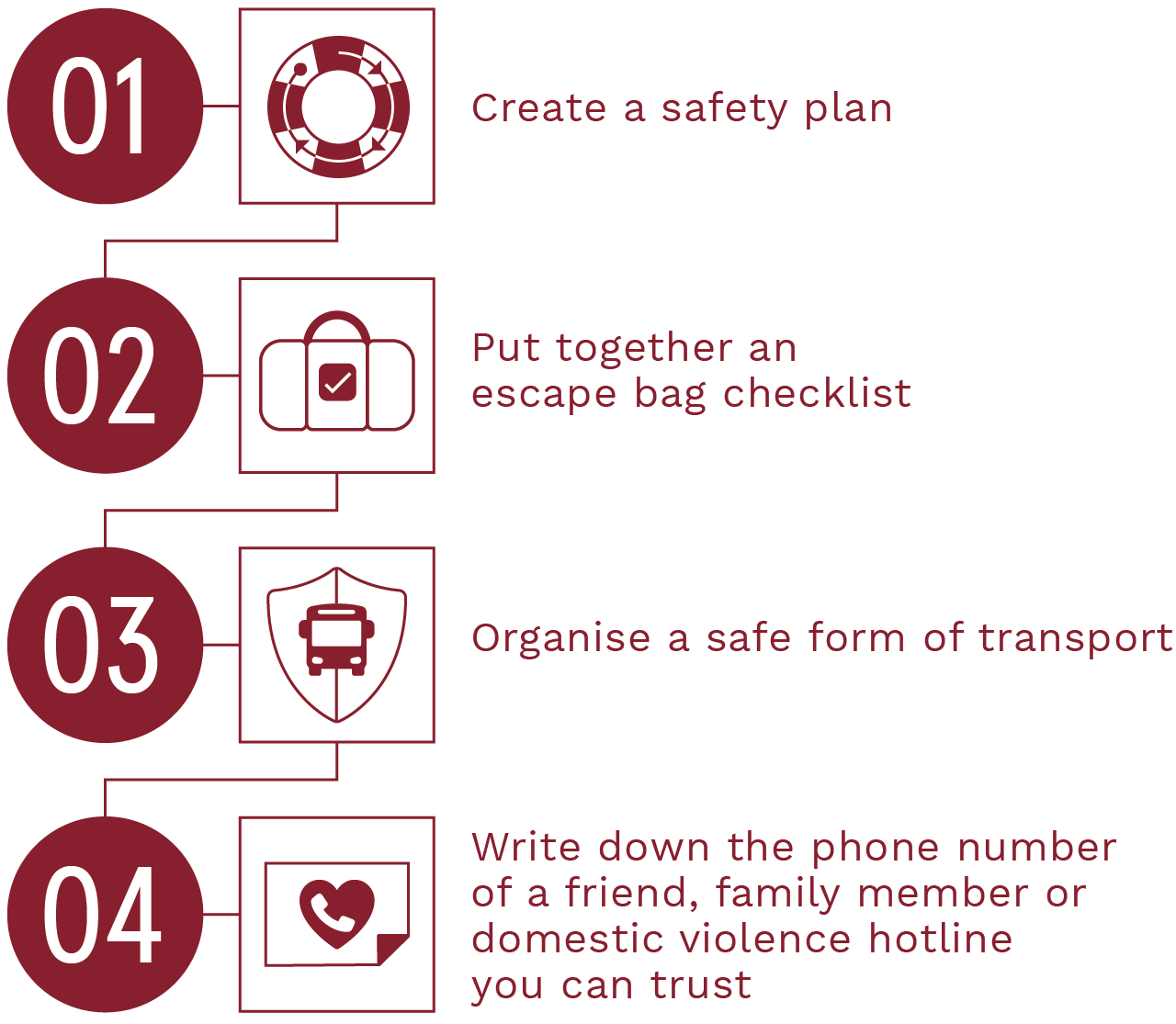 01

Create a safety plan

02

Put together an escape bag checklist

03

Organise a safe form of transport

04

Write down the phone number of a friend, family member or domestic violence hotline you can trust