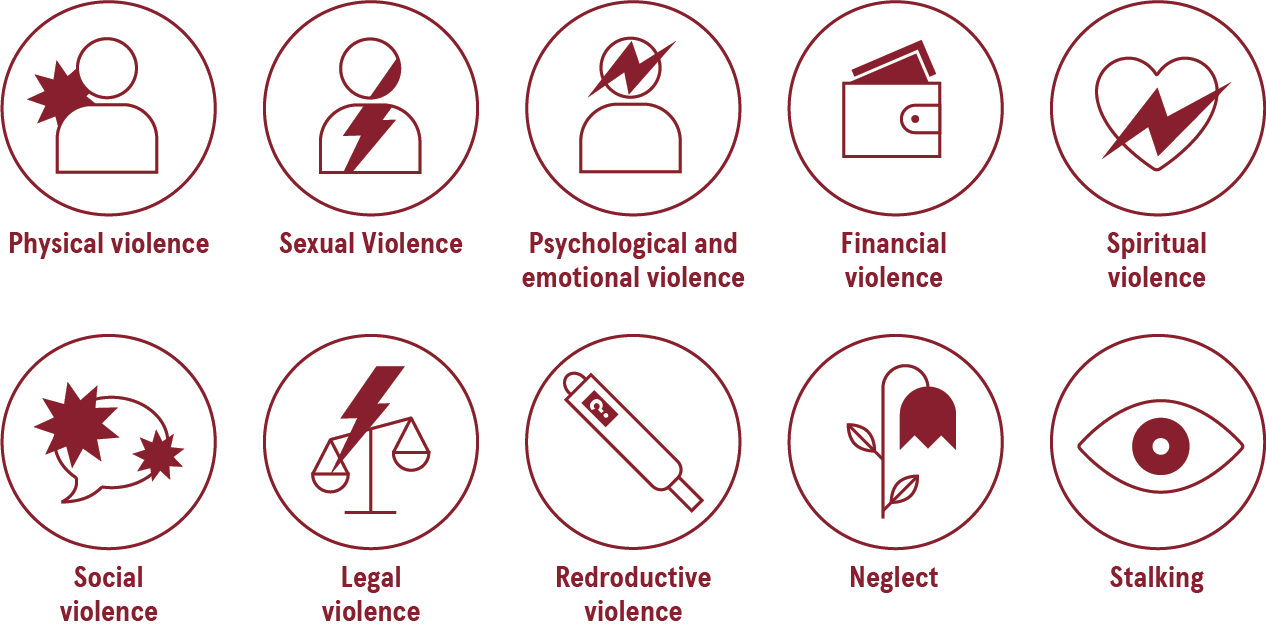 Physical violence

Sexual Violence

Psychological and emotional violence

Financial violence

Spiritual violence

Social violence

Legal violence

Redroductive violence

Neglect

Stalking