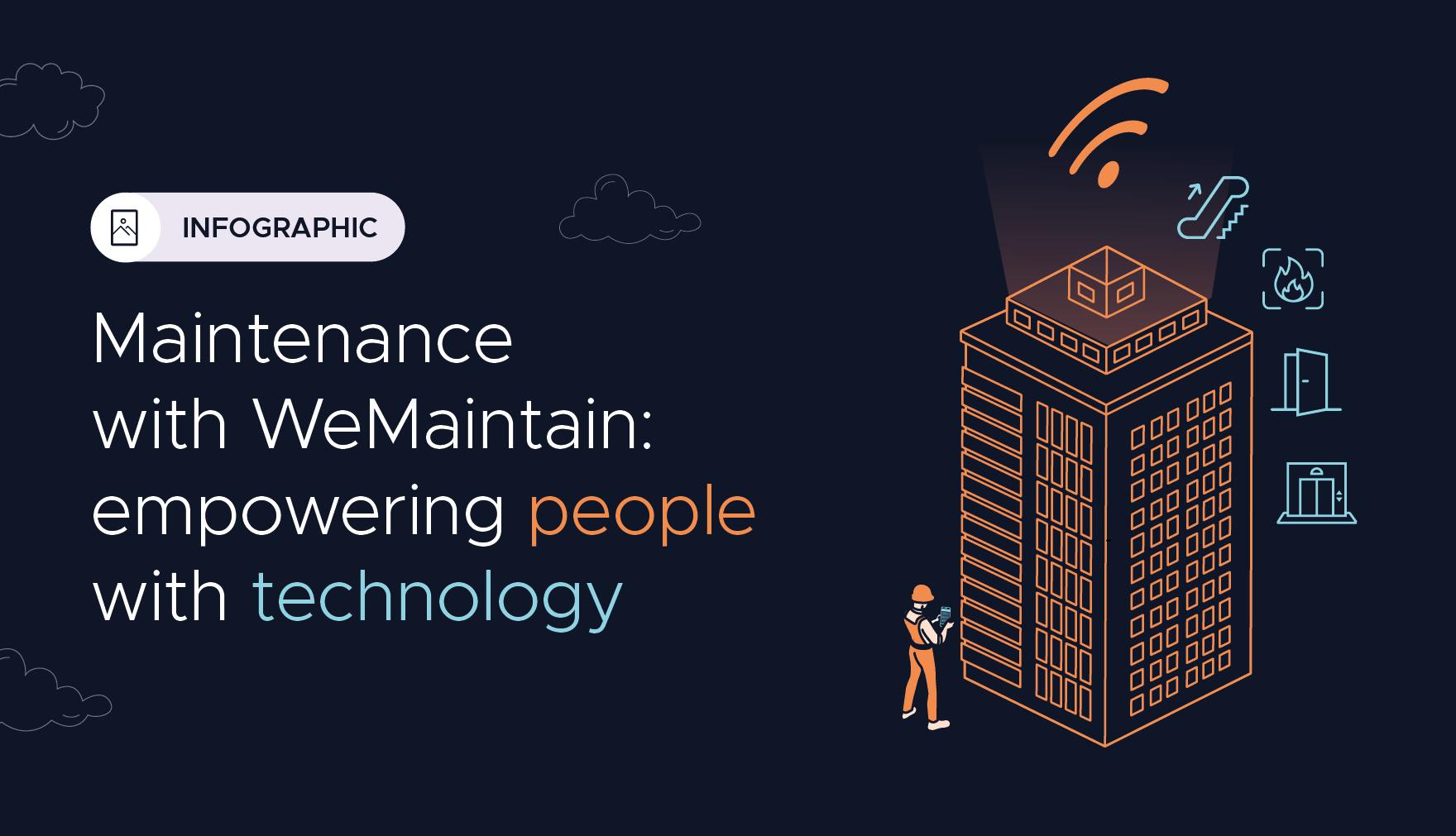 INFOGRAPHIC

Maintenance with WeMaintain: empowering people with technology