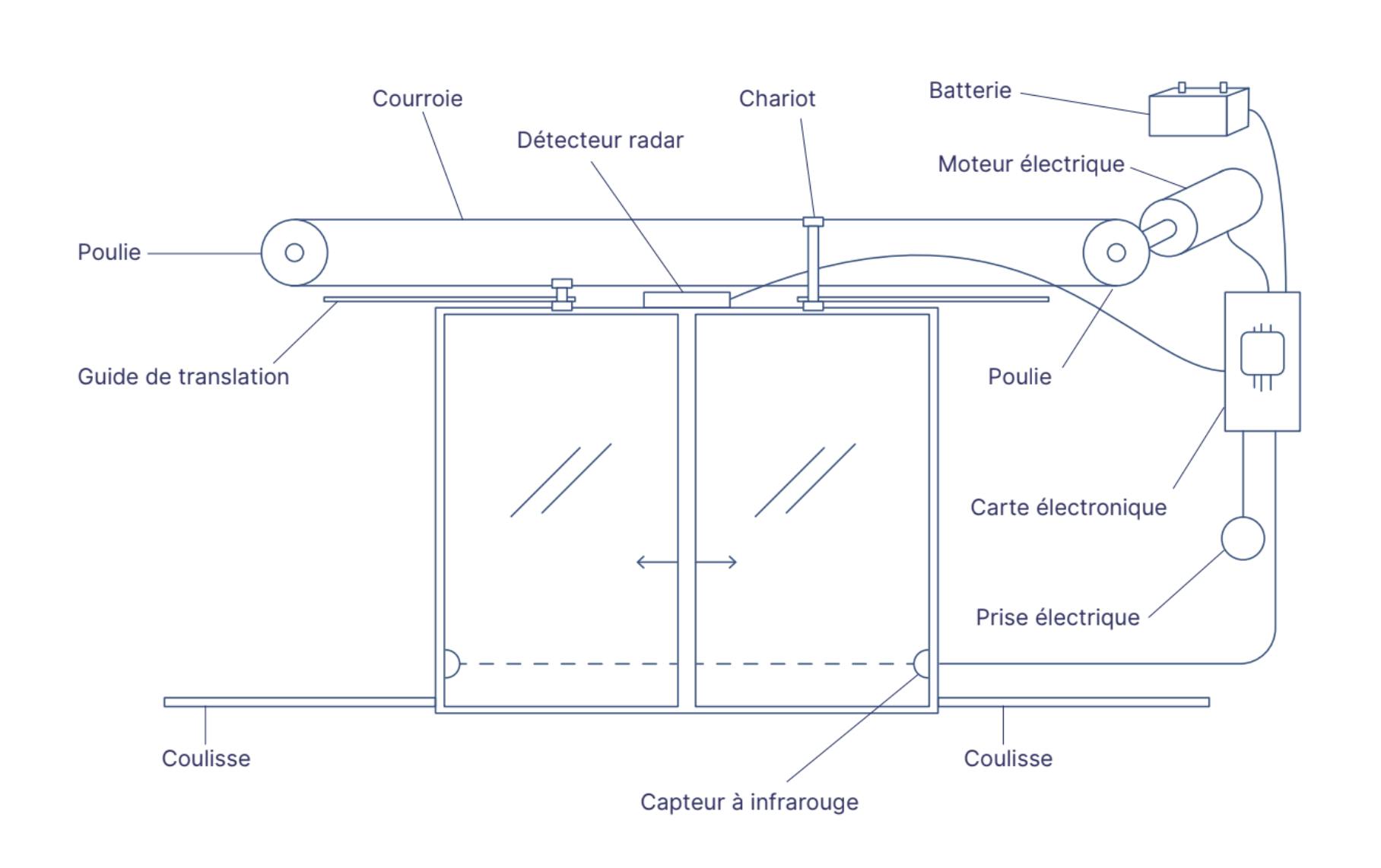 Courroie
Chariot
Batterie
Détecteur radar
Moteur électrique
Poulie
Guide de translation
Poulie
Carte électronique
Prise électrique
Coulisse
Coulisse
Capteur à infrarouge