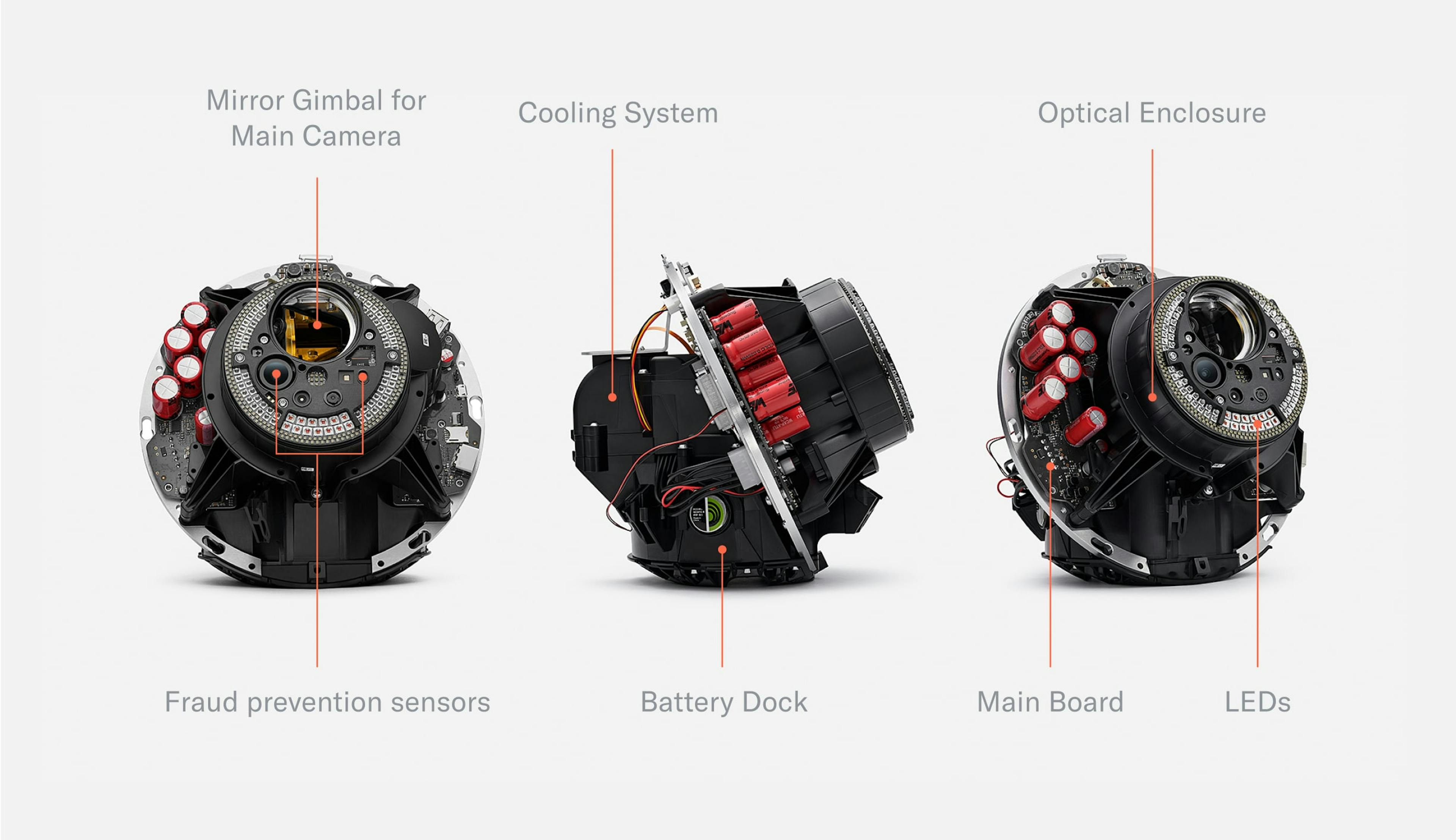 Mirror Gimbal for Main Camera

Cooling System

Optical Enclosure

Fraud prevention sensors

Battery Dock

Main Board

LEDs