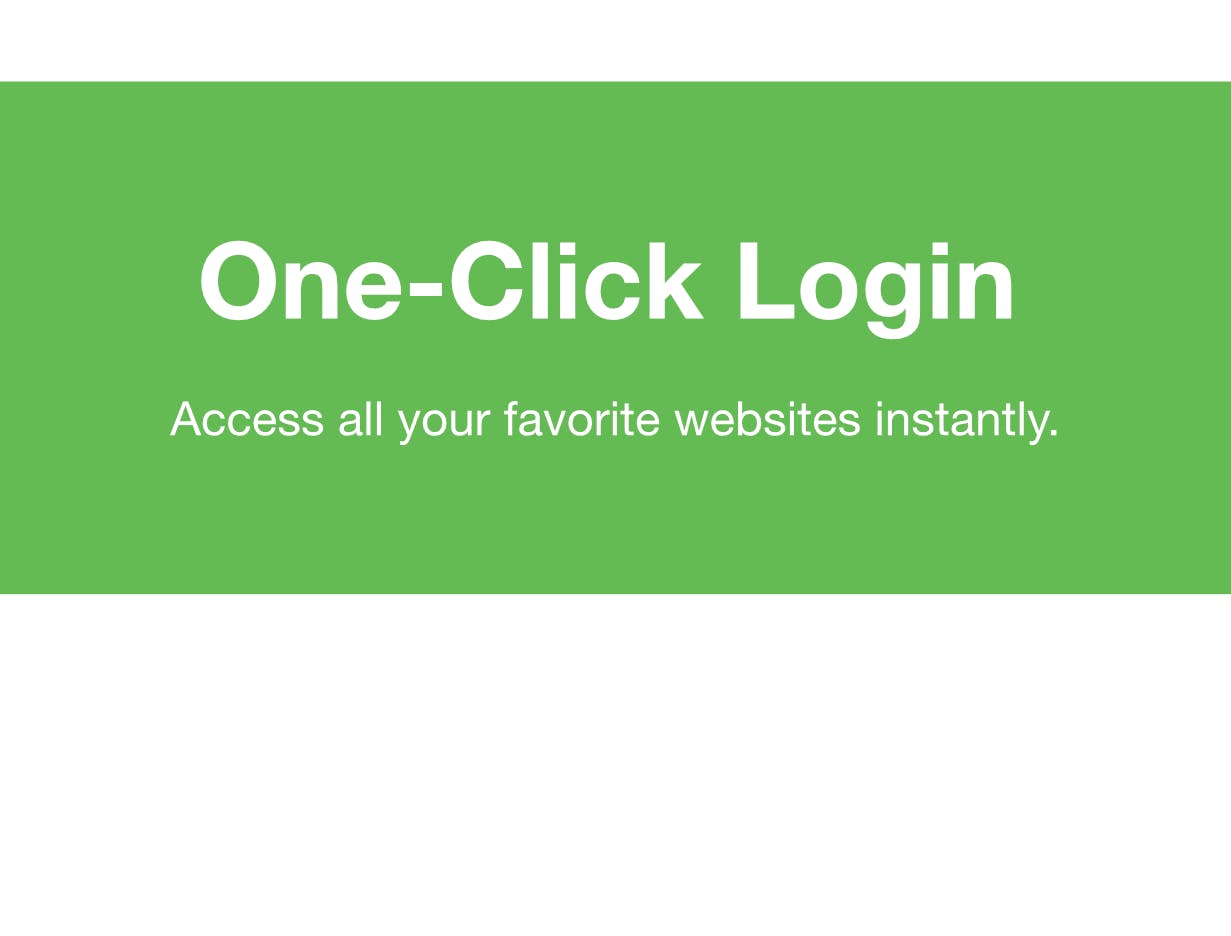 One-Click Login

Access all your favorite websites instantly.