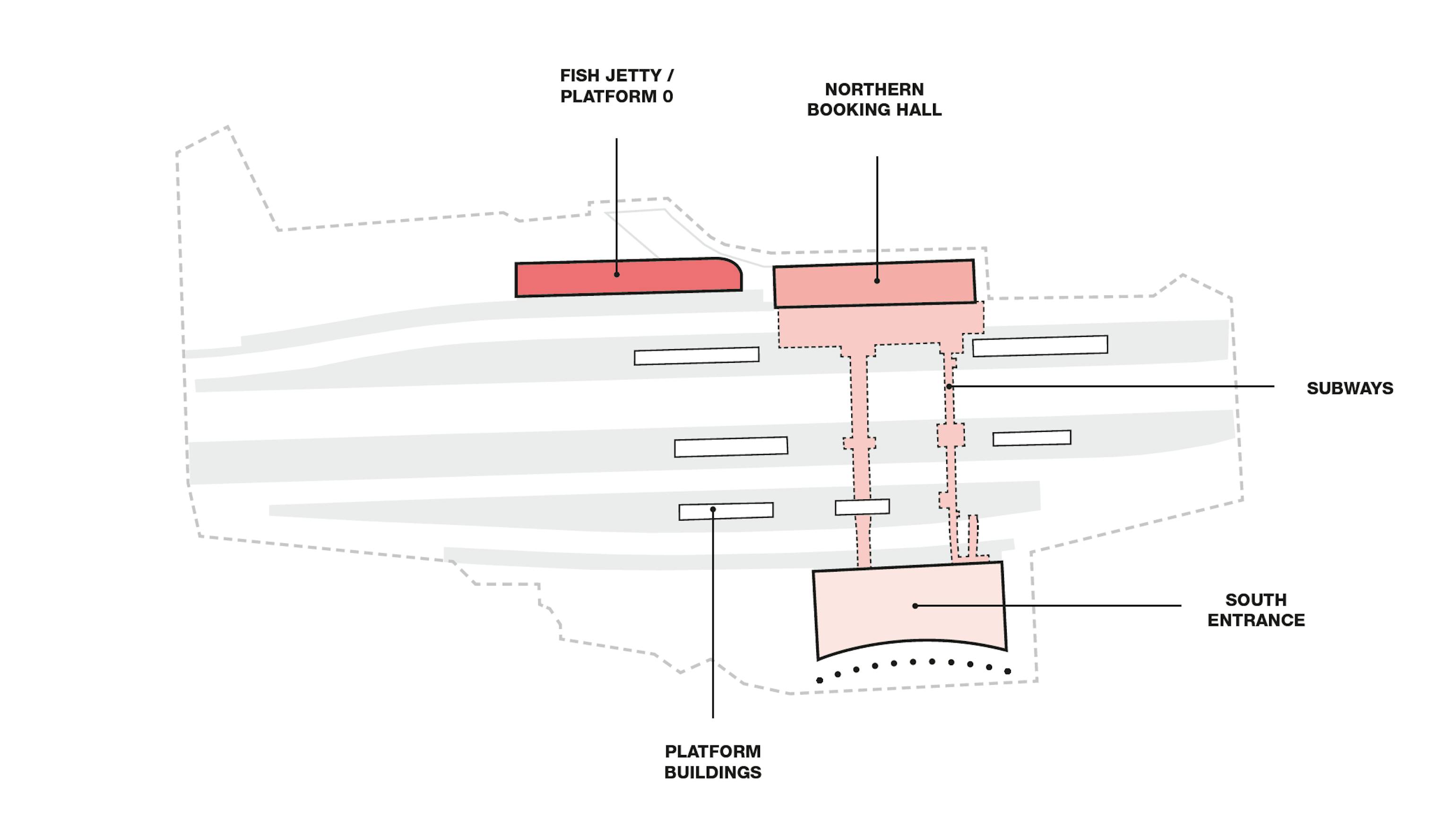 FISH JETTY / PLATFORM 0

NORTHERN BOOKING HALL

SUBWAYS

SOUTH ENTRANCE

PLATFORM BUILDINGS