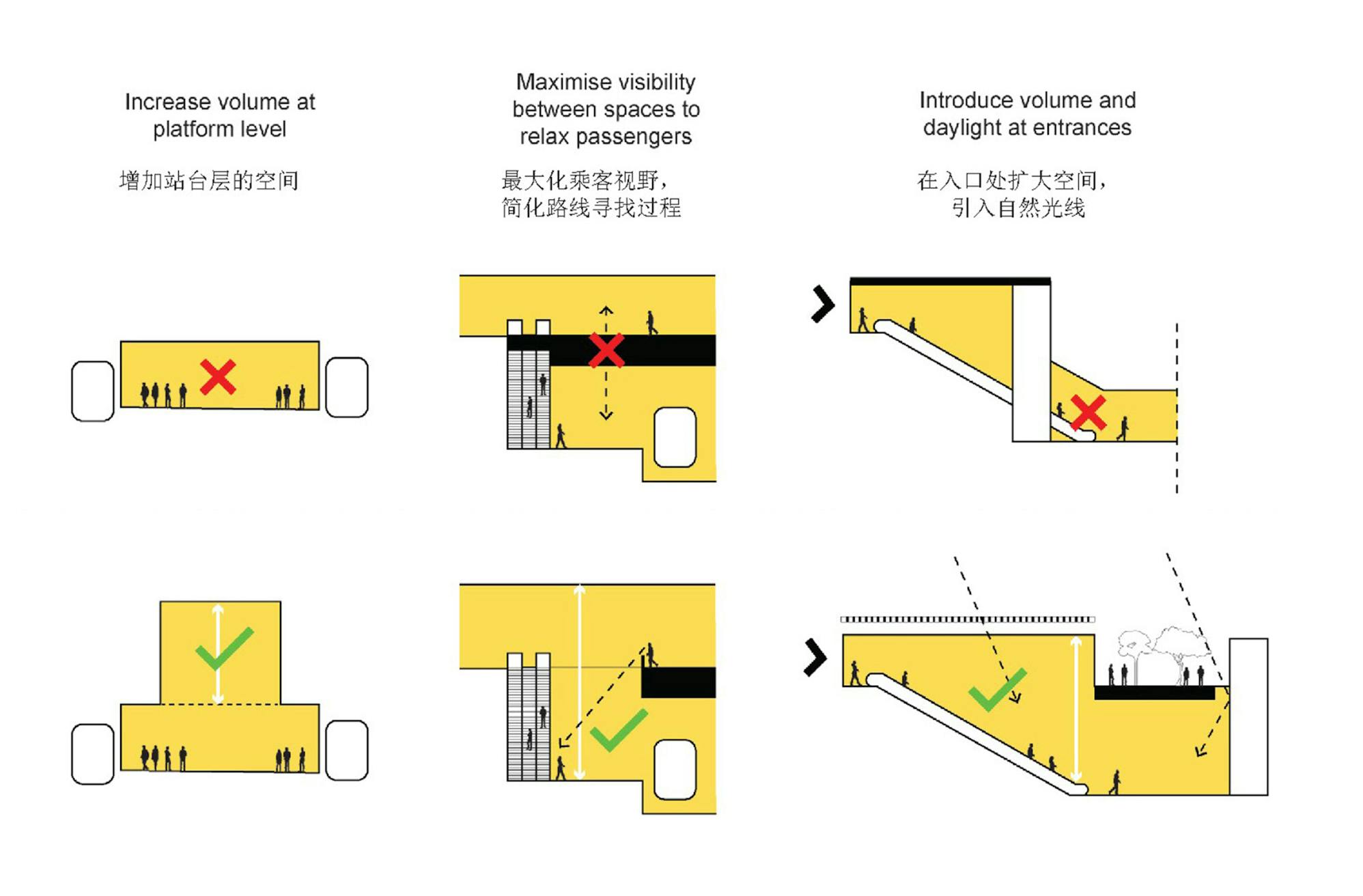 Increase volume at platform level

增加站台层的空间

Maximise visibility between spaces to relax passengers

最大化乘客视野，
简化路线寻找过程

Introduce volume and daylight at entrances

在入口处扩大空间，
引入自然光线