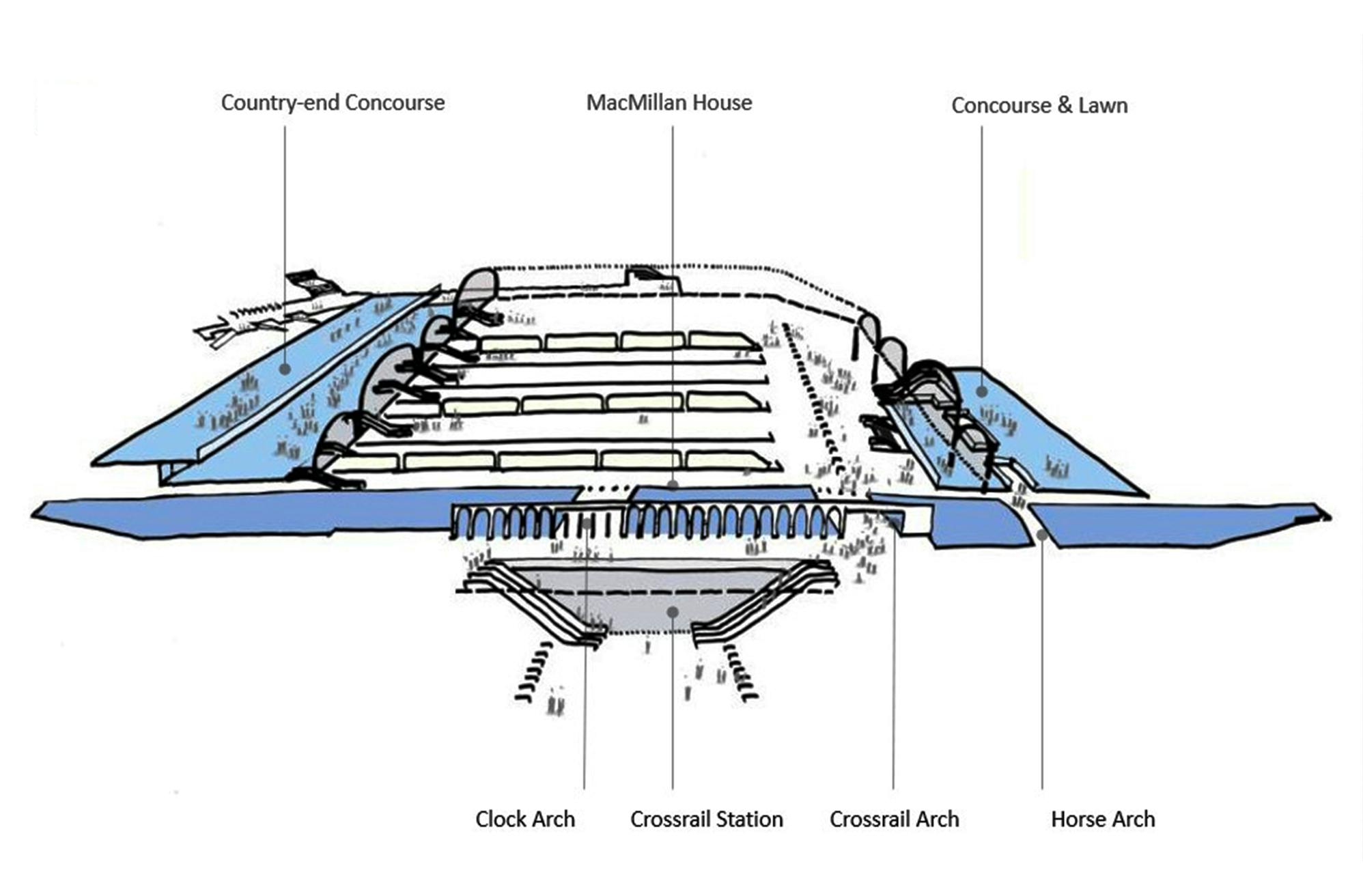 Country-end Concourse

MacMillan House

Concourse & Lawn

Clock Arch

Crossrail Station

Crossrail Arch

Horse Arch