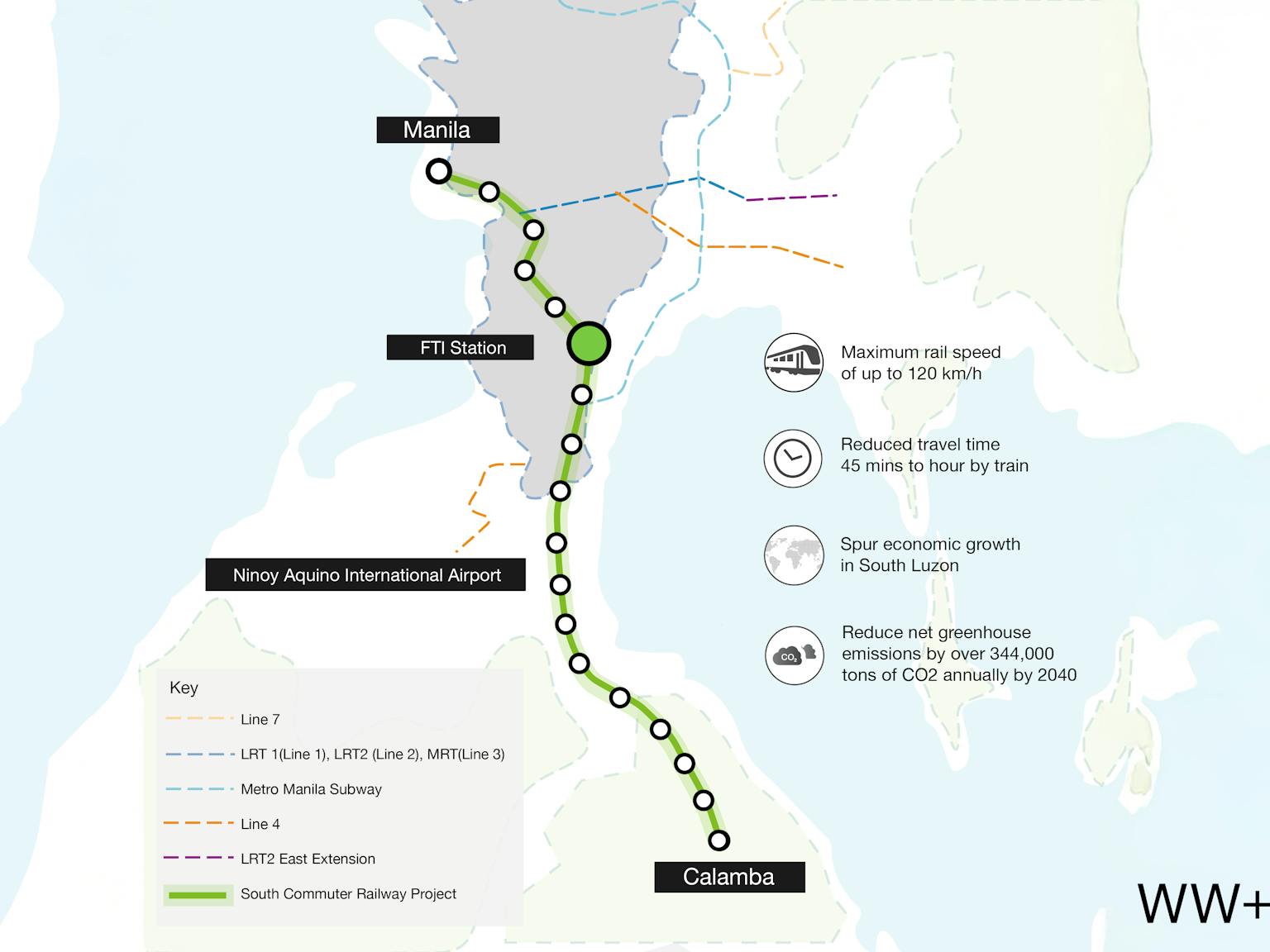 Manila

FTI Station

Ninoy Aquino International Airport

Calamba

Maximum rail speed of up to 120 km/h

Reduced travel time 45 mins to hour by train

Spur economic growth in South Luzon

$CO_2$

Reduce net greenhouse emissions by over 344,000 tons of CO2 annually by 2040

Key

Line 7

LRT 1(Line 1), LRT2 (Line 2), MRT(Line 3)

Metro Manila Subway

Line 4

LRT2 East Extension

South Commuter Railway Project

WW+