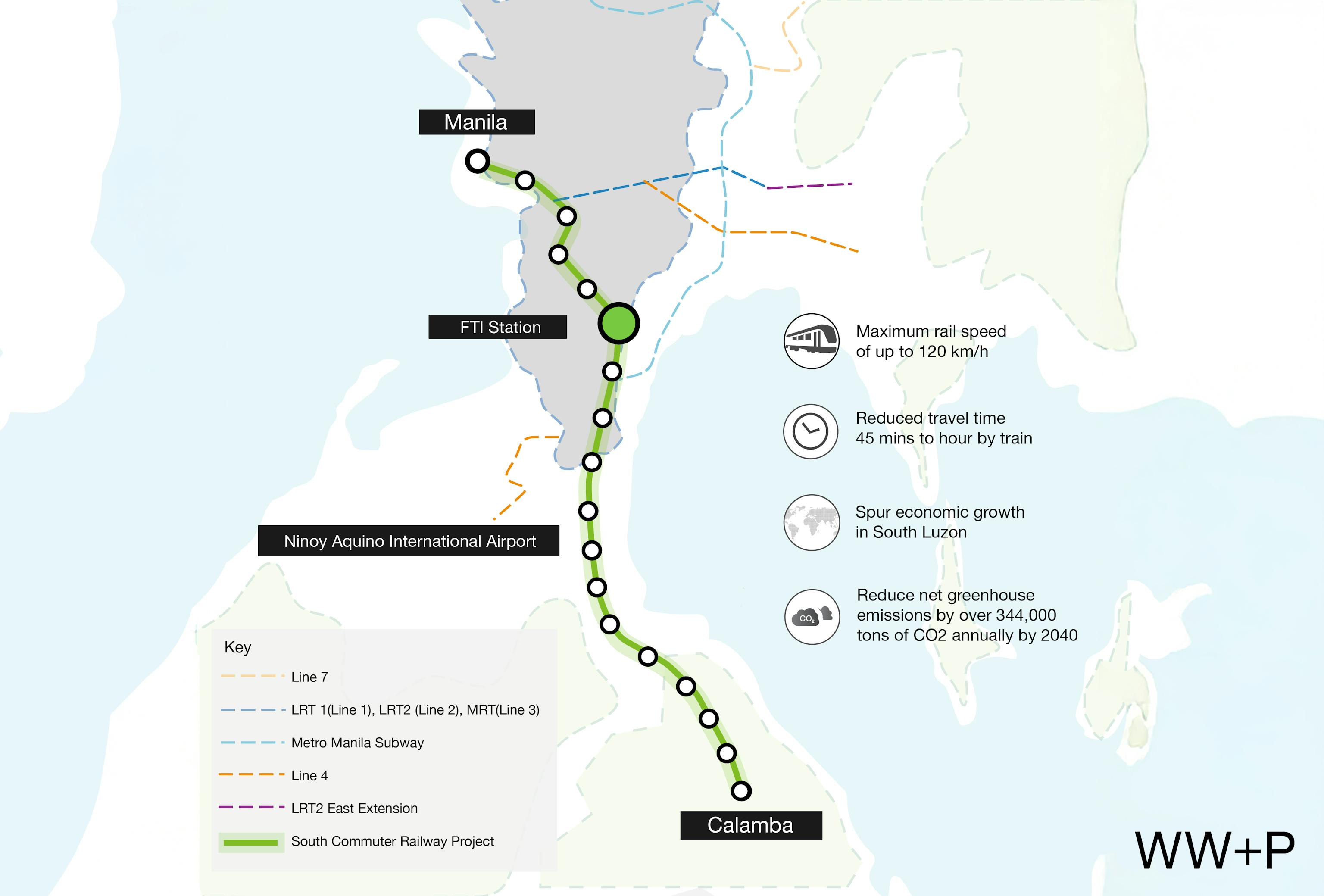 Manila

FTI Station

Ninoy Aquino International Airport

Calamba

Maximum rail speed of up to 120 km/h

Reduced travel time 45 mins to hour by train

Spur economic growth in South Luzon

$CO_2$

Reduce net greenhouse emissions by over 344,000 tons of CO2 annually by 2040

Key

Line 7

LRT 1(Line 1), LRT2 (Line 2), MRT(Line 3)

Metro Manila Subway

Line 4

LRT2 East Extension

South Commuter Railway Project

WW+P