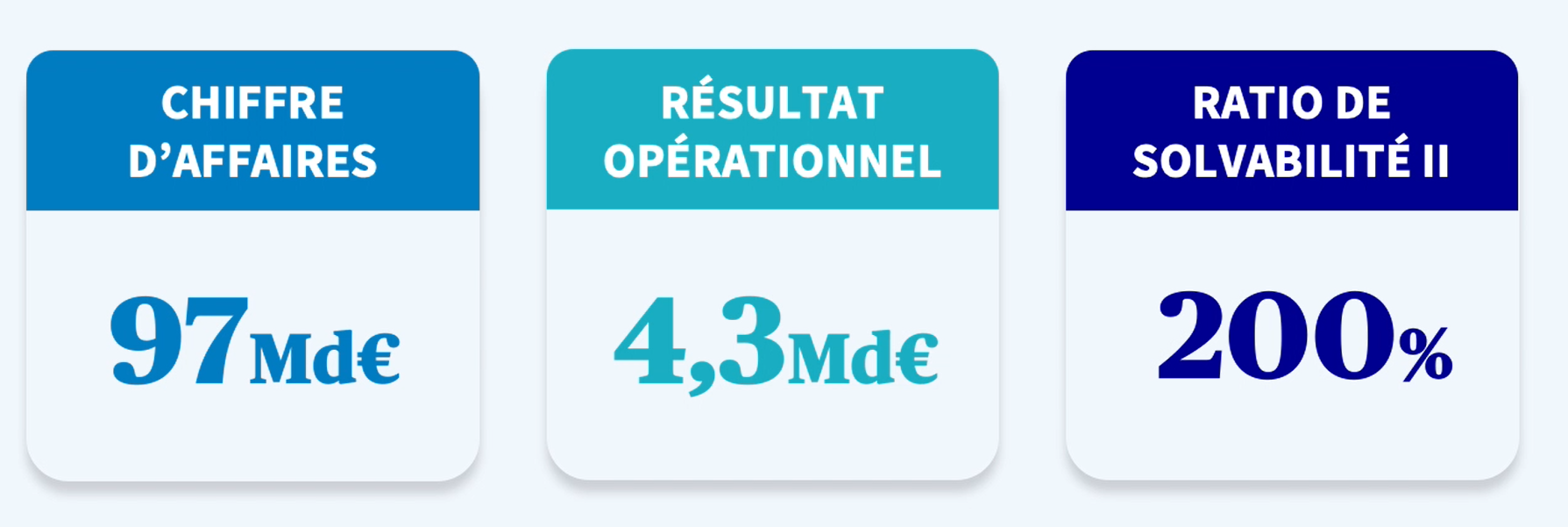 CHIFFRE D'AFFAIRES

97Md€

RÉSULTAT OPÉRATIONNEL

4,3Md€

RATIO DE SOLVABILITÉ II

200%