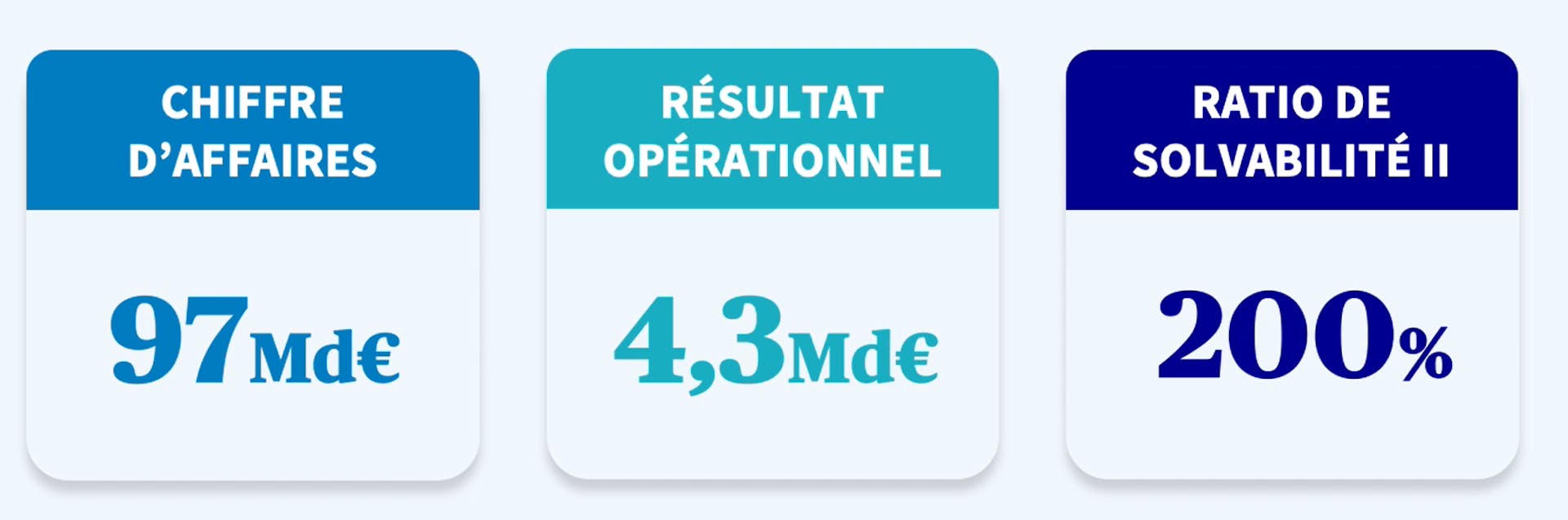 CHIFFRE D'AFFAIRES

97Md€

RÉSULTAT OPÉRATIONNEL

4,3Md€

RATIO DE SOLVABILITÉ II

200%