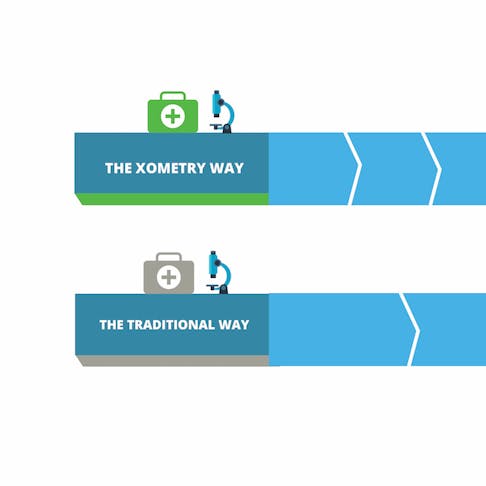 THE XOMETRY WAY

THE TRADITIONAL WAY