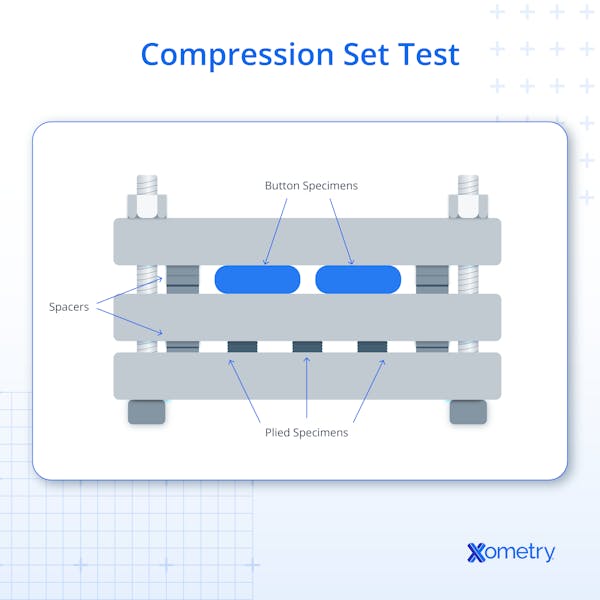 Compression Set Test

Button Specimens

Spacers

Plied Specimens

Xometry