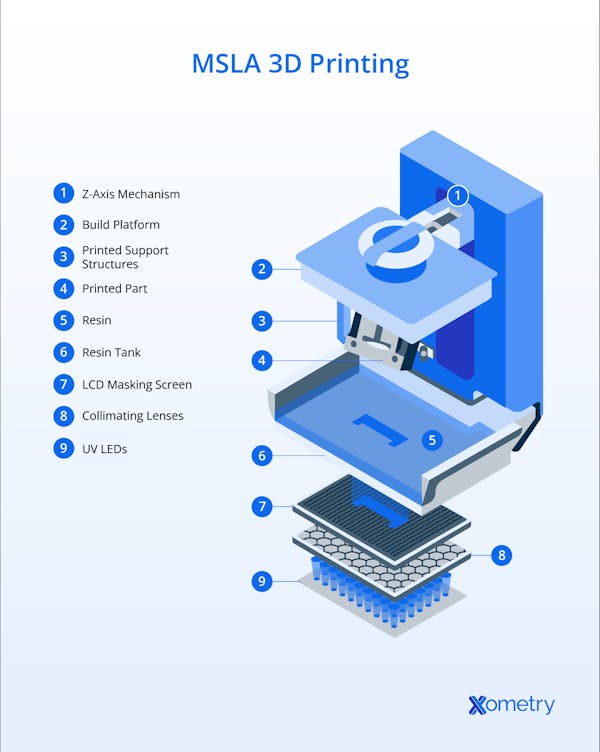 MSLA 3D Printing

1 Z-Axis Mechanism
2 Build Platform
3 Printed Support Structures
4 Printed Part
5 Resin
6 Resin Tank
7 LCD Masking Screen
8 Collimating Lenses
9 UV LEDs

1
2
3
4
5
6
7
8
9

Xometry