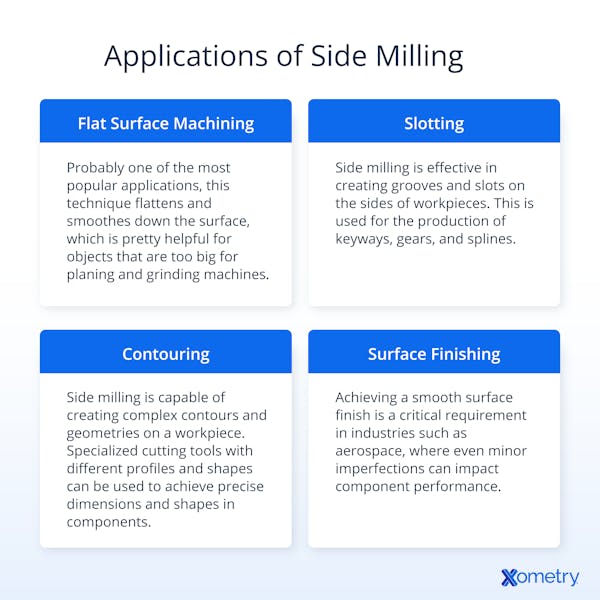 Applications of Side Milling

Flat Surface Machining

Probably one of the most popular applications, this technique flattens and smoothes down the surface, which is pretty helpful for objects that are too big for planing and grinding machines.

Slotting

Side milling is effective in creating grooves and slots on the sides of workpieces. This is used for the production of keyways, gears, and splines.

Contouring

Side milling is capable of creating complex contours and geometries on a workpiece. Specialized cutting tools with different profiles and shapes can be used to achieve precise dimensions and shapes in components.

Surface Finishing

Achieving a smooth surface finish is a critical requirement in industries such as aerospace, where even minor imperfections can impact component performance.

Xometry