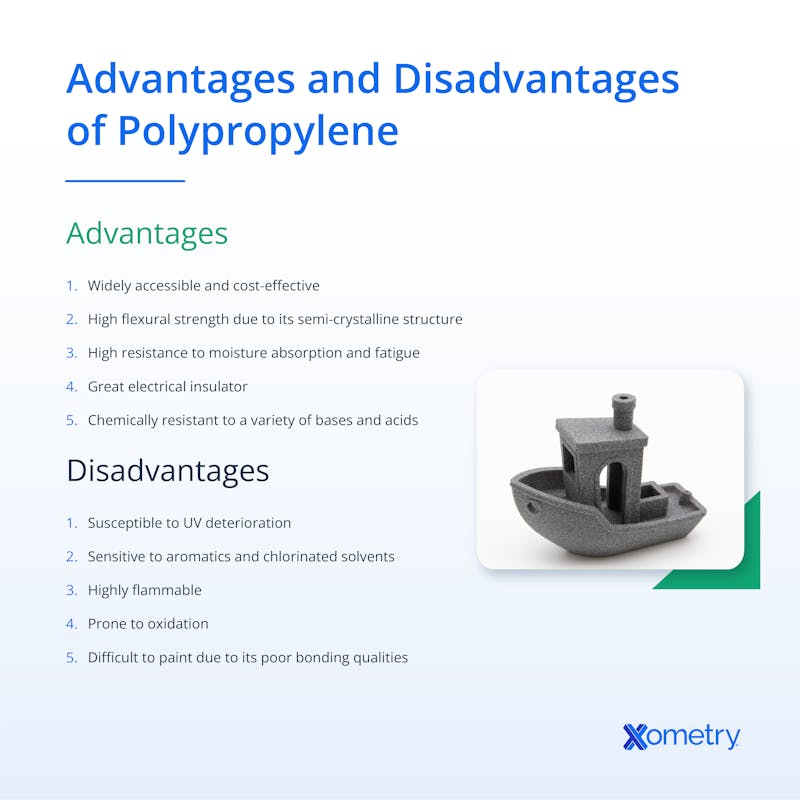 Advantages and Disadvantages of Polypropylene

Advantages

1. Widely accessible and cost-effective
2. High flexural strength due to its semi-crystalline structure
3. High resistance to moisture absorption and fatigue
4. Great electrical insulator
5. Chemically resistant to a variety of bases and acids

Disadvantages

1. Susceptible to UV deterioration
2. Sensitive to aromatics and chlorinated solvents
3. Highly flammable
4. Prone to oxidation
5. Difficult to paint due to its poor bonding qualities

Xometry