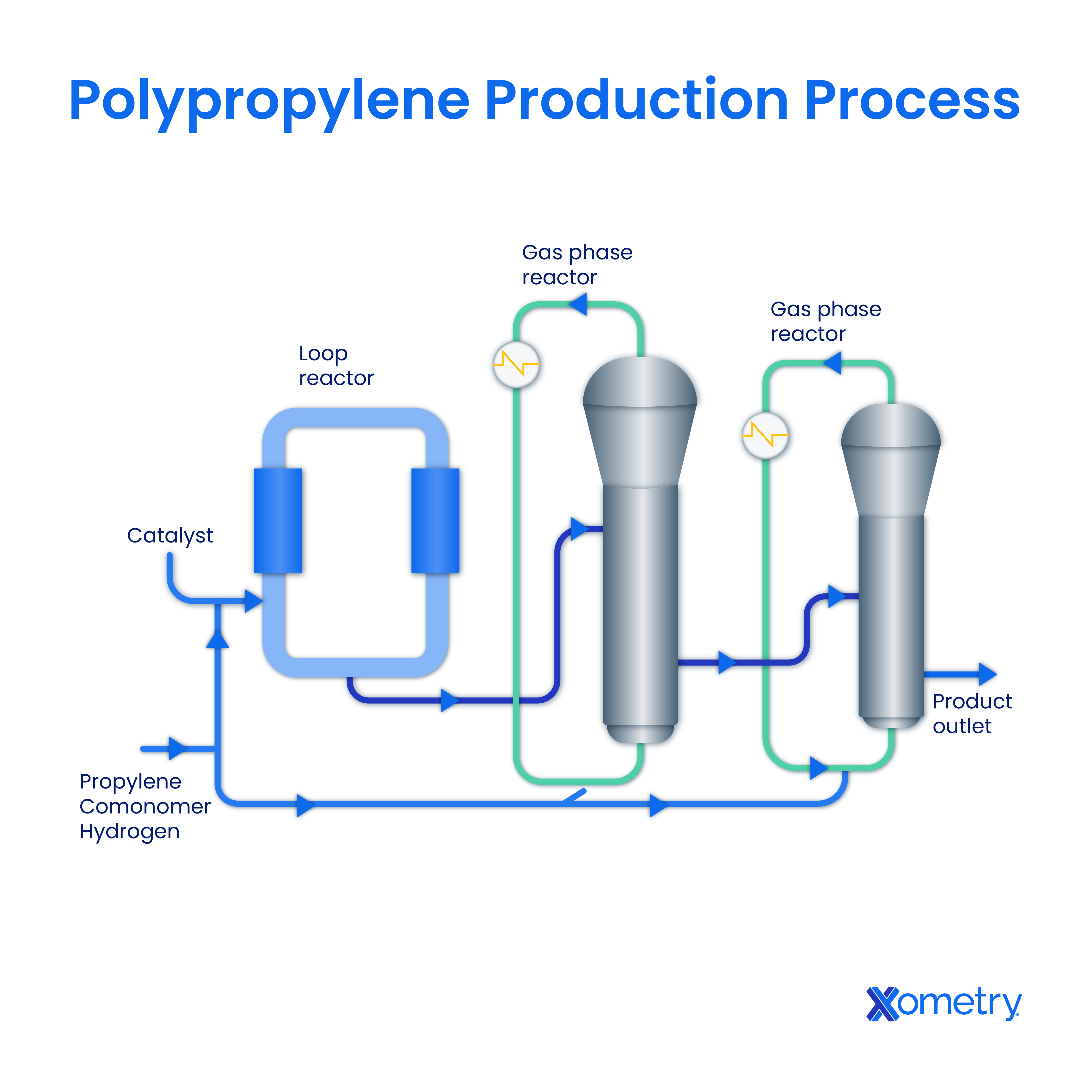 Polypropylene Production Process

Gas phase reactor

Gas phase reactor

Loop reactor

Catalyst

Product outlet

Propylene
Comonomer
Hydrogen

Xometry