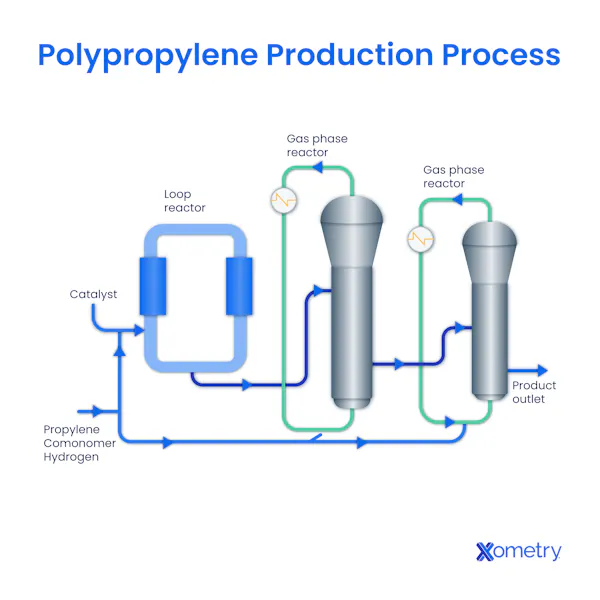 Polypropylene Production Process

Gas phase reactor

Gas phase reactor

Loop reactor

Catalyst

Product outlet

Propylene
Comonomer
Hydrogen

Xometry