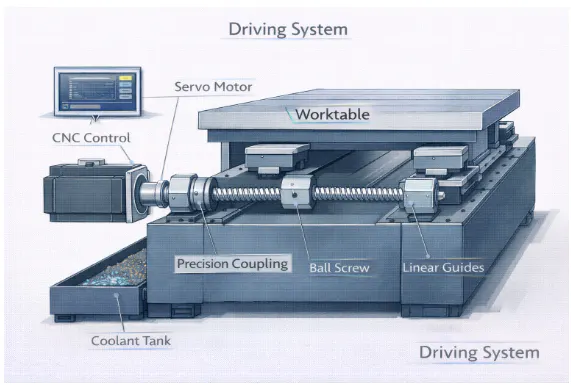 Driving System

Servo Motor

Worktable

CNC Control

Precision Coupling

Ball Screw

Linear Guides

Coolant Tank

Driving System