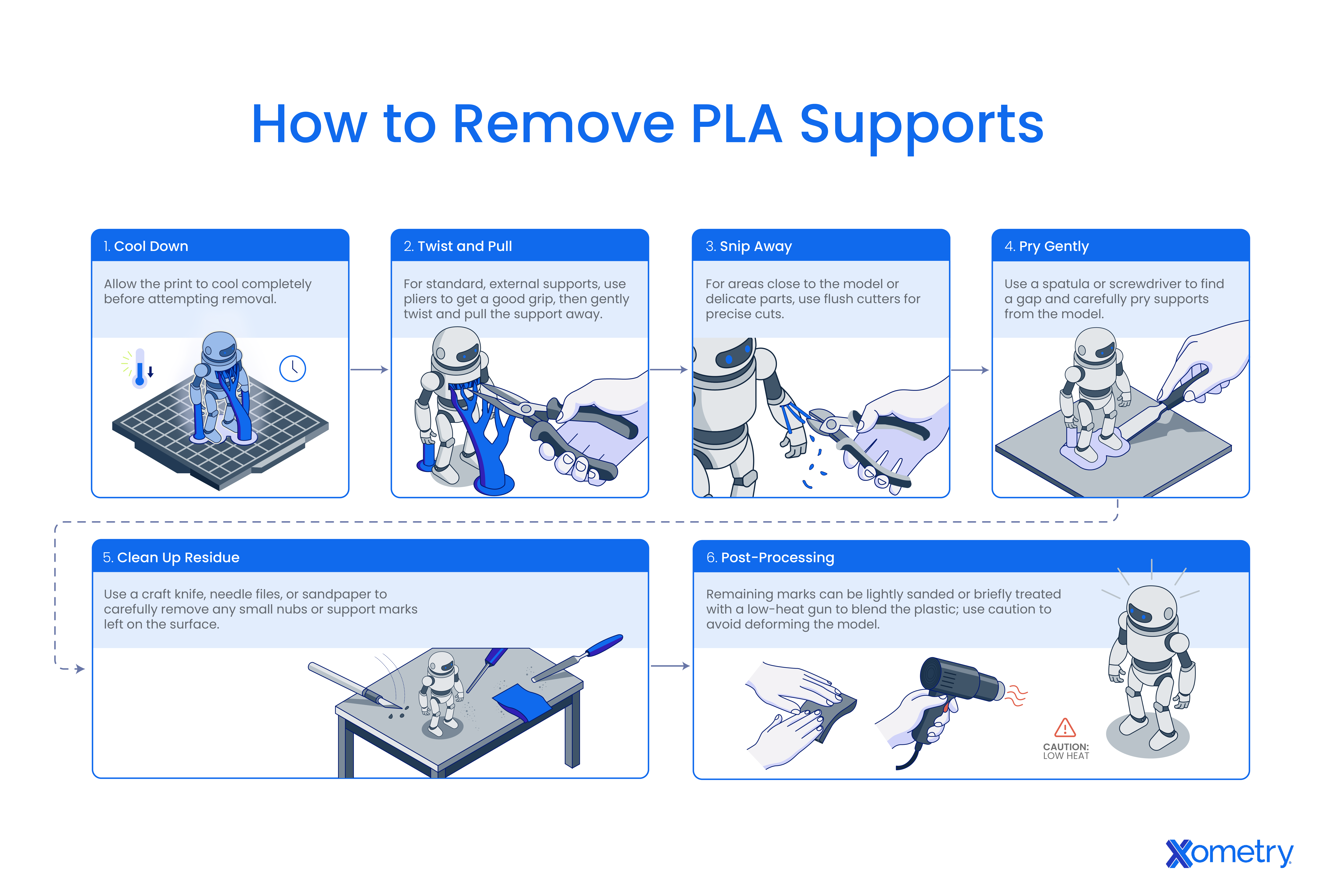 How to Remove PLA Supports

1. Cool Down

Allow the print to cool completely before attempting removal.

2. Twist and Pull

For standard, external supports, use pliers to get a good grip, then gently twist and pull the support away.

3. Snip Away

For areas close to the model or delicate parts, use flush cutters for precise cuts.

4. Pry Gently

Use a spatula or screwdriver to find a gap and carefully pry supports from the model.

5. Clean Up Residue

Use a craft knife, needle files, or sandpaper to carefully remove any small nubs or support marks left on the surface.

6. Post-Processing

Remaining marks can be lightly sanded or briefly treated with a low-heat gun to blend the plastic; use caution to avoid deforming the model.

CAUTION:
LOW HEAT

Xometry