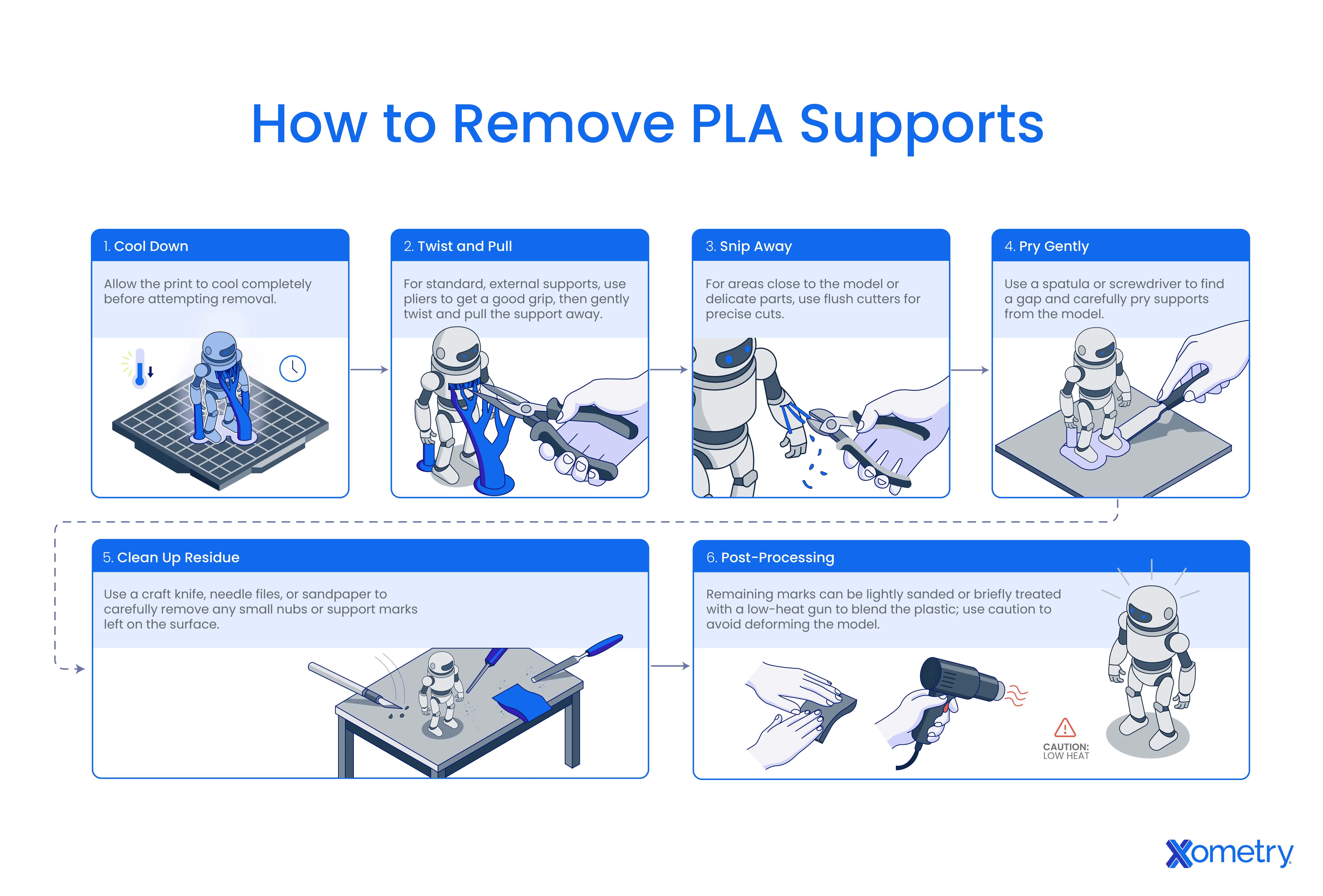 How to Remove PLA Supports

1. Cool Down

Allow the print to cool completely before attempting removal.

2. Twist and Pull

For standard, external supports, use pliers to get a good grip, then gently twist and pull the support away.

3. Snip Away

For areas close to the model or delicate parts, use flush cutters for precise cuts.

4. Pry Gently

Use a spatula or screwdriver to find a gap and carefully pry supports from the model.

5. Clean Up Residue

Use a craft knife, needle files, or sandpaper to carefully remove any small nubs or support marks left on the surface.

6. Post-Processing

Remaining marks can be lightly sanded or briefly treated with a low-heat gun to blend the plastic; use caution to avoid deforming the model.

CAUTION: LOW HEAT

Xometry