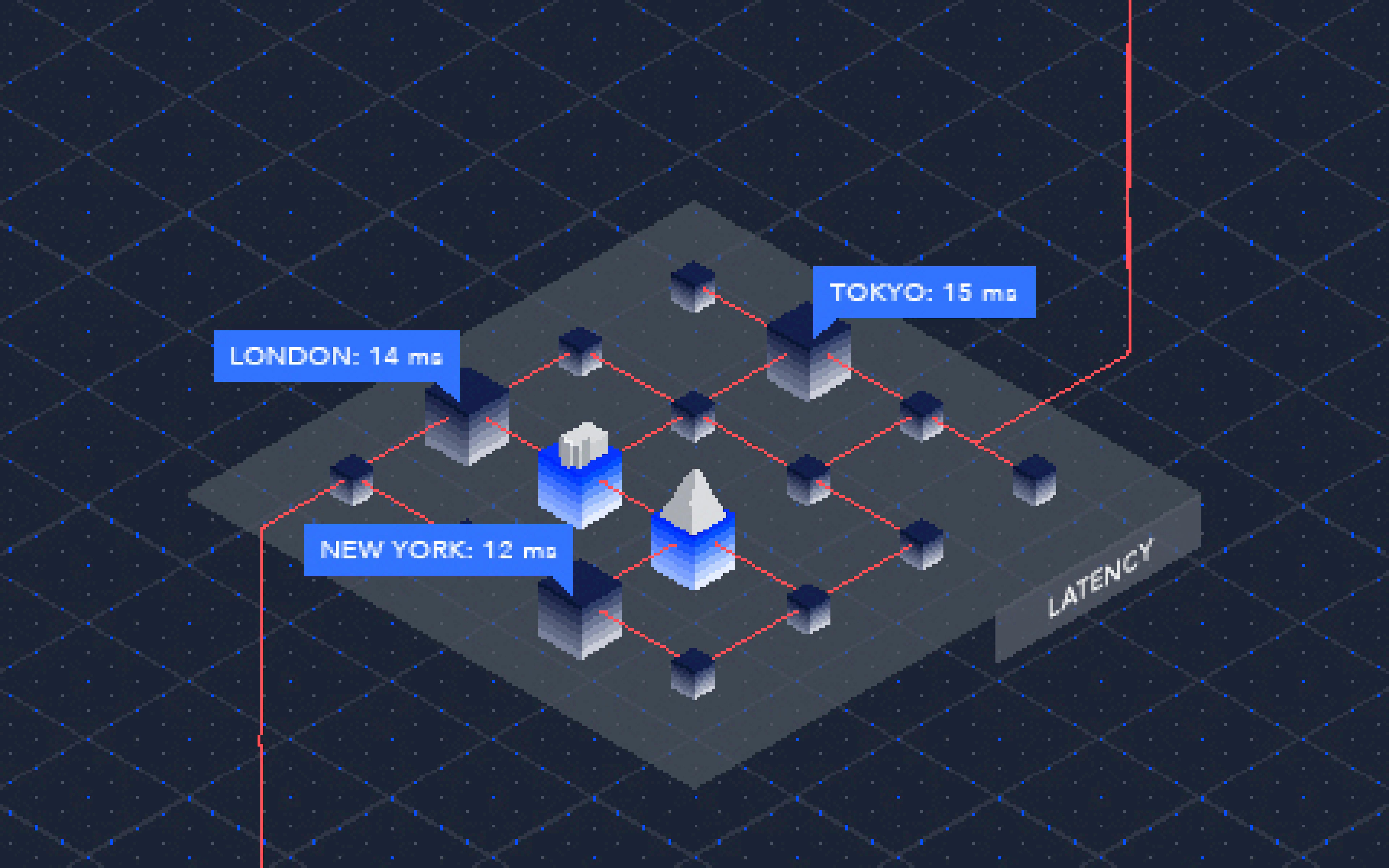 TOKYO: 15 ms

LONDON: 14 ms

NEW YORK: 12 ms

LATENCY