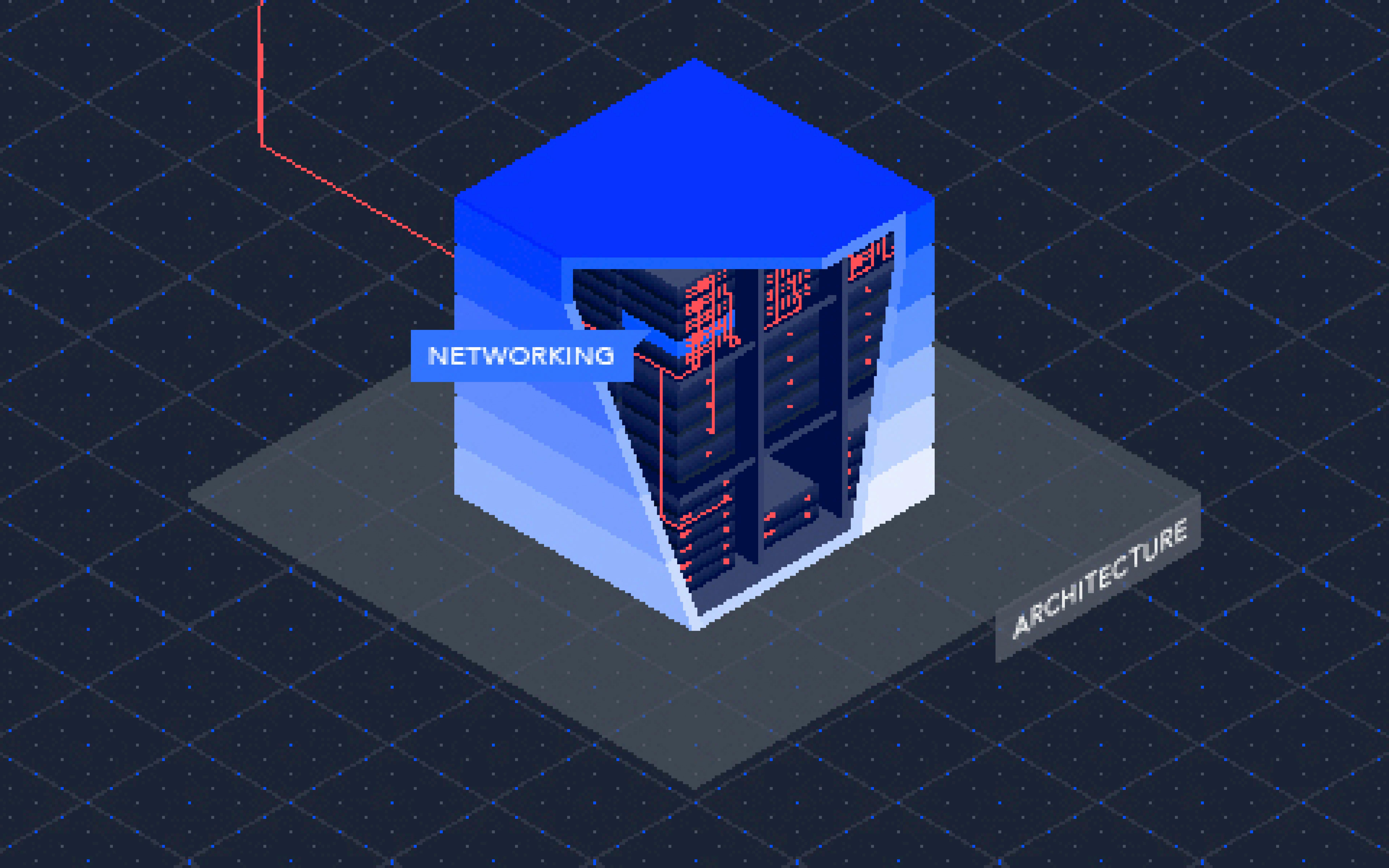 NETWORKING

ARCHITECTURE