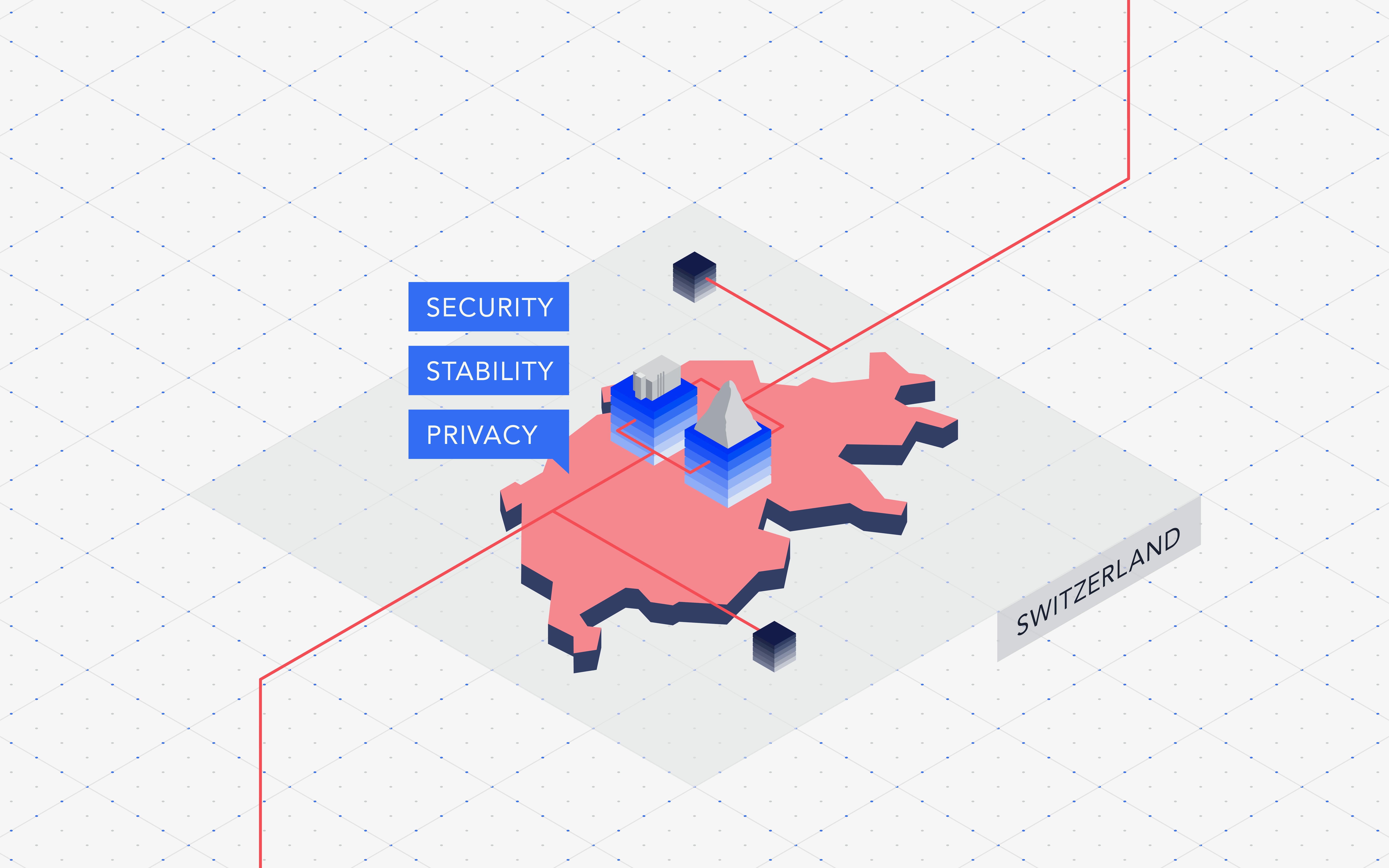 SECURITY

STABILITY

PRIVACY

SWITZERLAND