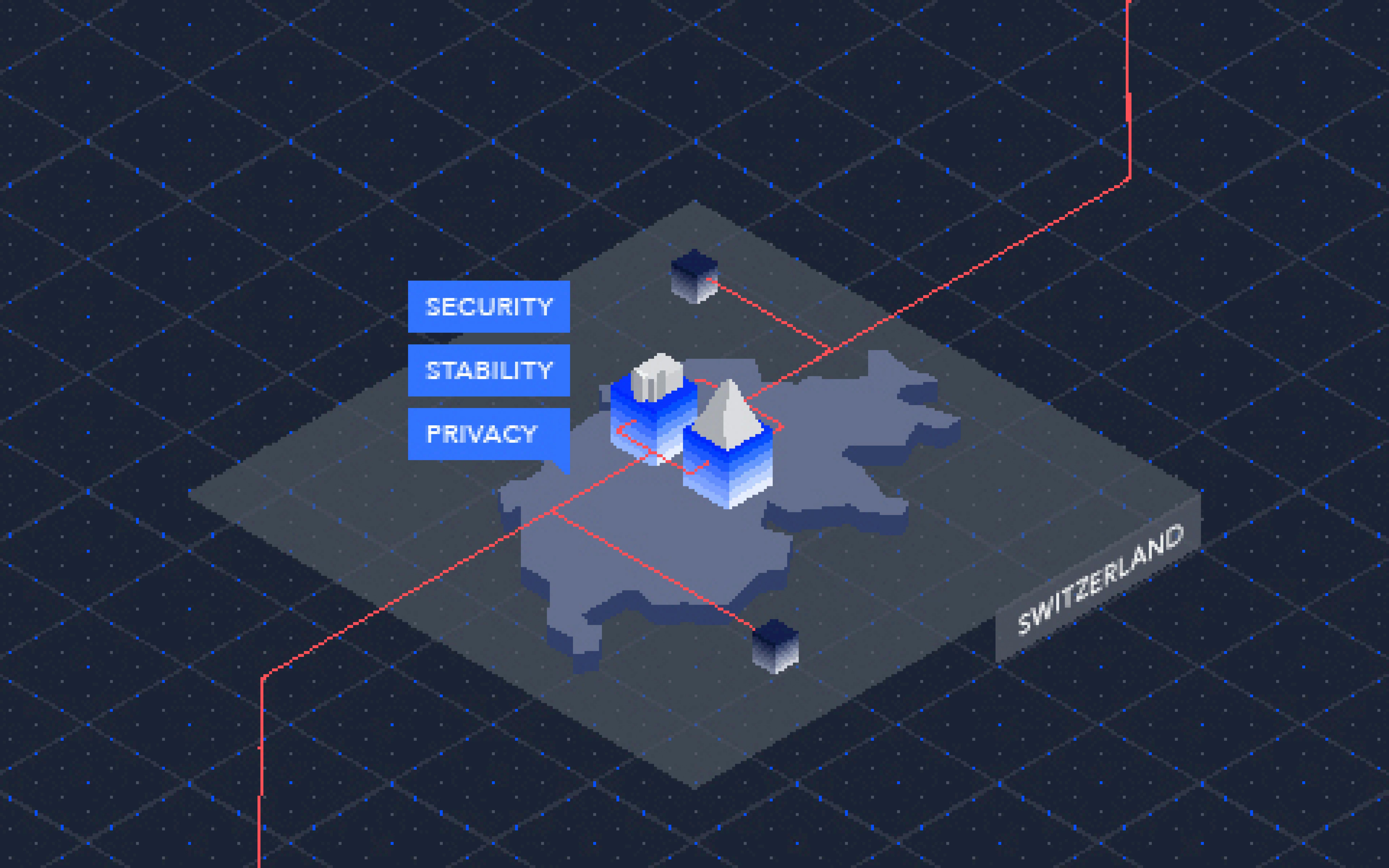 SECURITY
STABILITY
PRIVACY
SWITZERLAND