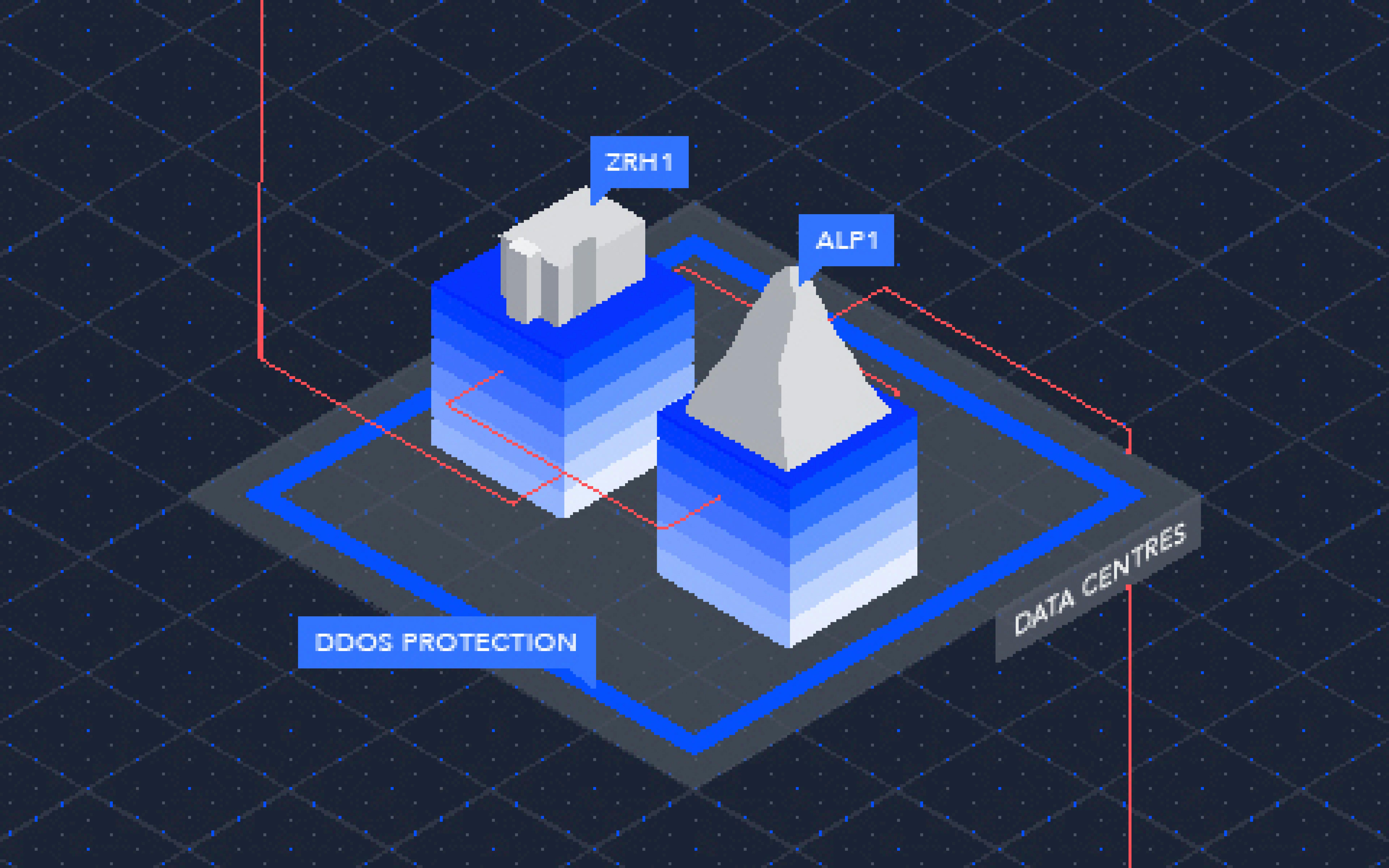 ZRH1

ALP1

DDOS PROTECTION

DATA CENTRES