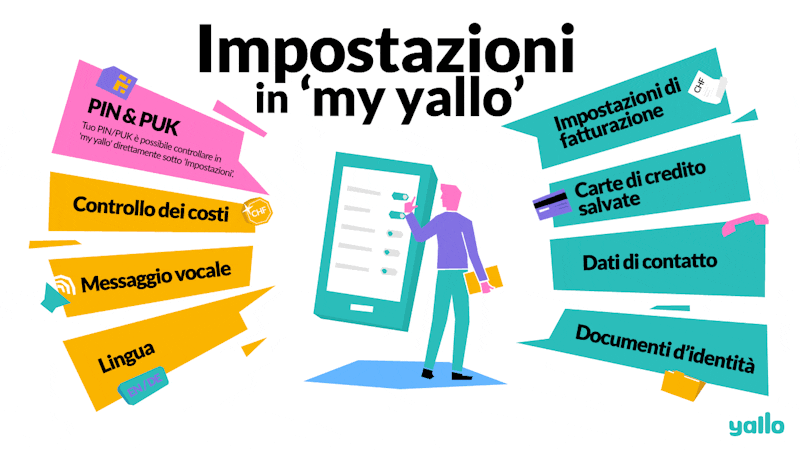 Impostazioni in 'my yallo'

PIN & PUK
Tuo PIN/PUK è possibile controllare in 'my yallo' direttamente sotto 'Impostazioni'.

Controllo dei costi

CHF

Messaggio vocale

Lingua

EN / DE

Impostazioni di fatturazione

CHF

Carte di credito salvate

Dati di contatto

Documenti d'identità

yallo