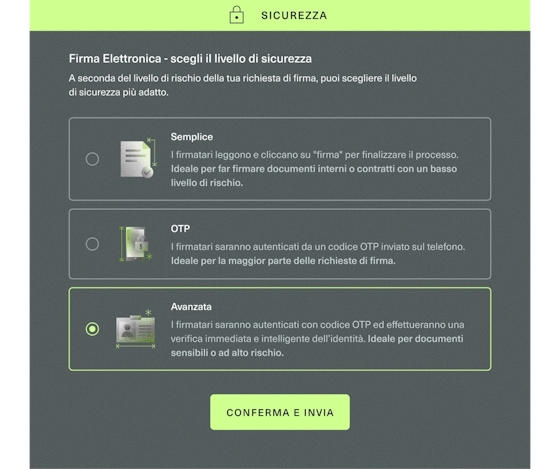 SICUREZZA

Firma Elettronica - scegli il livello di sicurezza

A seconda del livello di rischio della tua richiesta di firma, puoi scegliere il livello di sicurezza più adatto.

Semplice

I firmatari leggono e cliccano su "firma" per finalizzare il processo. Ideale per far firmare documenti interni o contratti con un basso livello di rischio.

OTP

I firmatari saranno autenticati da un codice OTP inviato sul telefono. Ideale per la maggior parte delle richieste di firma.

Avanzata

I firmatari saranno autenticati con codice OTP ed effettueranno una verifica immediata e intelligente dell'identità. Ideale per documenti sensibili o ad alto rischio.

CONFERMA E INVIA