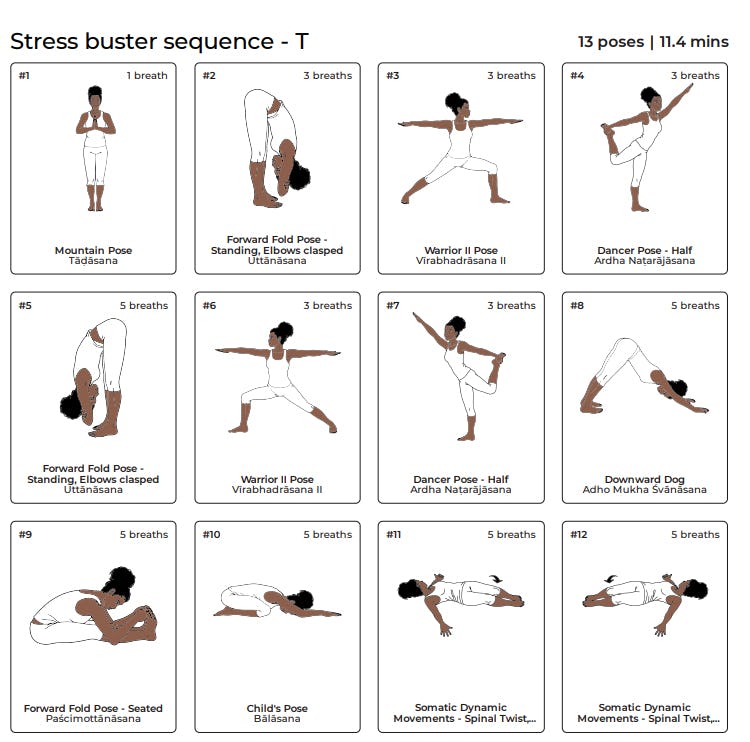 Stress buster sequence - T

13 poses | 11.4 mins

#1 1 breath

Mountain Pose
Tāḍāsana

#2 3 breaths

Forward Fold Pose - Standing, Elbows clasped
Uttānāsana

#3 3 breaths

Warrior II Pose
Vīrabhadrāsana II

#4 3 breaths

Dancer Pose - Half
Ardha Naṭarājāsana

#5 5 breaths

Forward Fold Pose - Standing, Elbows clasped
Uttānāsana

#6 3 breaths

Warrior II Pose
Vīrabhadrāsana II

#7 3 breaths

Dancer Pose - Half
Ardha Naṭarājāsana

#8 5 breaths

Downward Dog
Adho Mukha Śvānāsana

#9 5 breaths

Forward Fold Pose - Seated
Paścimottānāsana

#10 5 breaths

Child's Pose
Bālāsana

#11 5 breaths

Somatic Dynamic Movements - Spinal Twist,...

#12 5 breaths

Somatic Dynamic Movements - Spinal Twist,...