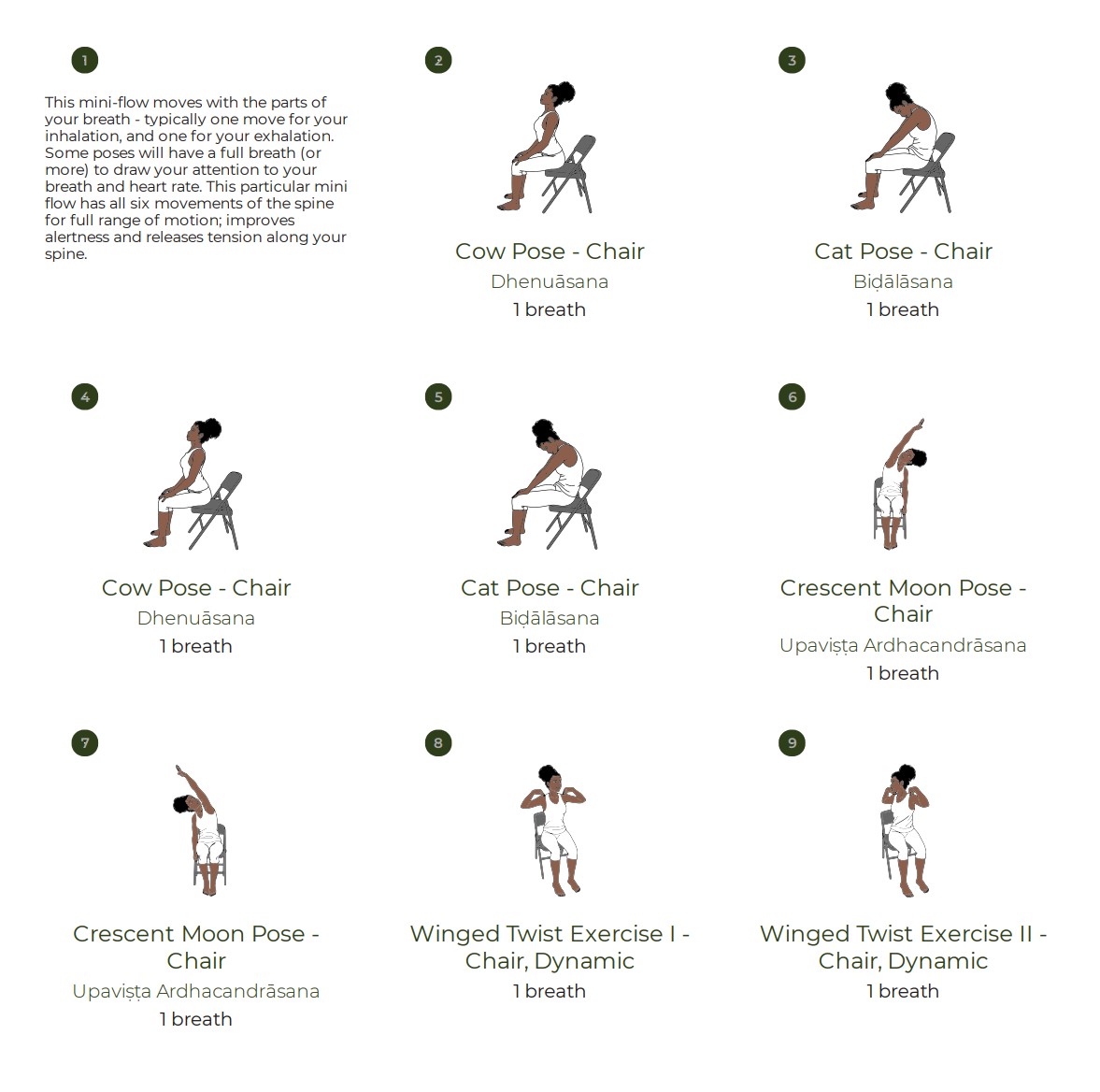 1

This mini-flow moves with the parts of your breath - typically one move for your inhalation, and one for your exhalation. Some poses will have a full breath (or more) to draw your attention to your breath and heart rate. This particular mini flow has all six movements of the spine for full range of motion; improves alertness and releases tension along your spine.

2

Cow Pose - Chair
Dhenuāsana
1 breath

3

Cat Pose - Chair
Biḍālāsana
1 breath

4

Cow Pose - Chair
Dhenuāsana
1 breath

5

Cat Pose - Chair
Biḍālāsana
1 breath

6

Crescent Moon Pose - Chair
Upaviṣṭa Ardhacandrāsana
1 breath

7

Crescent Moon Pose - Chair
Upaviṣṭa Ardhacandrāsana
1 breath

8

Winged Twist Exercise I - Chair, Dynamic
1 breath

9

Winged Twist Exercise II - Chair, Dynamic
1 breath