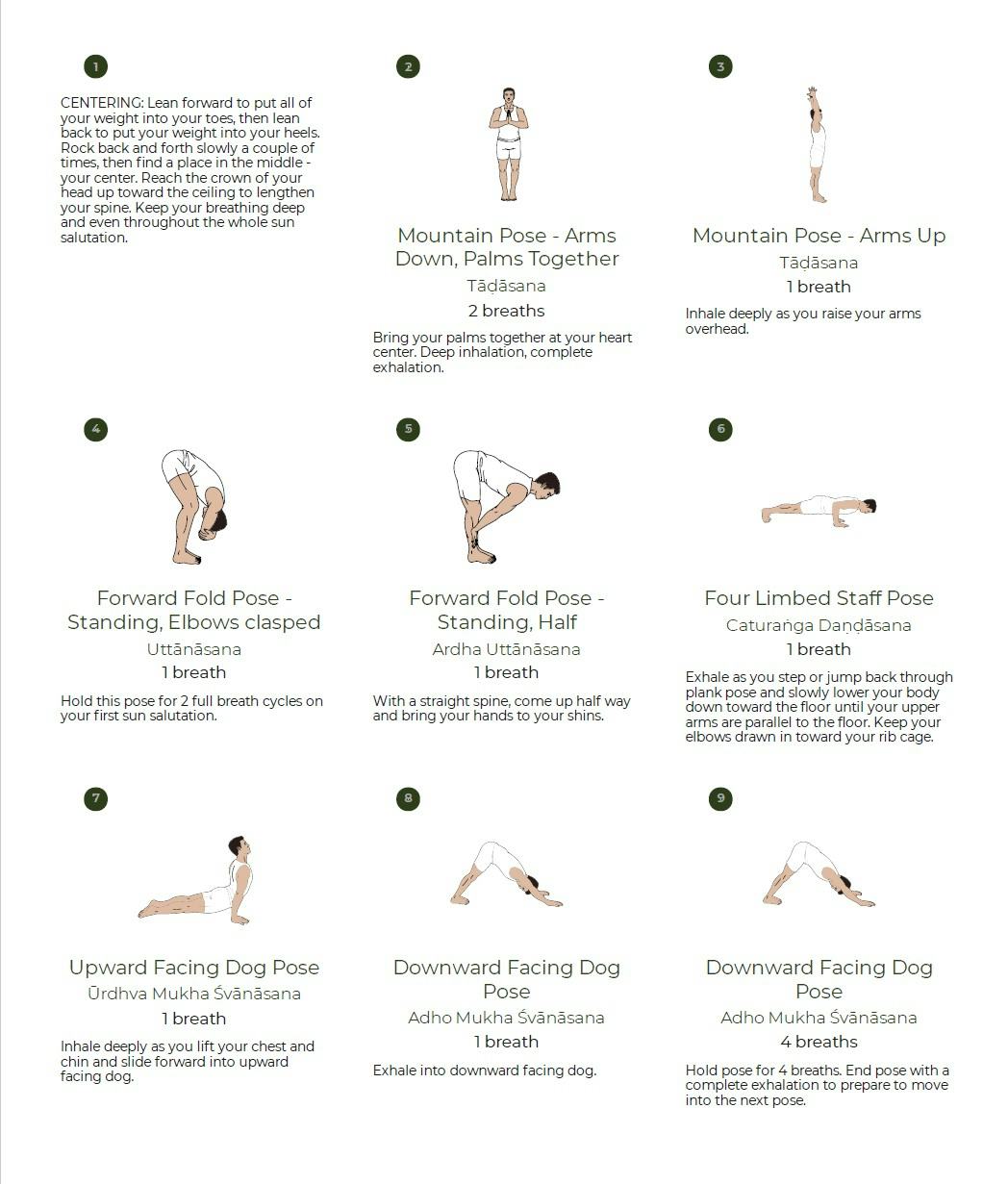 1

CENTERING: Lean forward to put all of your weight into your toes, then lean back to put your weight into your heels. Rock back and forth slowly a couple of times, then find a place in the middle - your center. Reach the crown of your head up toward the ceiling to lengthen your spine. Keep your breathing deep and even throughout the whole sun salutation.

2

Mountain Pose - Arms Down, Palms Together

Tāḍāsana

2 breaths

Bring your palms together at your heart center. Deep inhalation, complete exhalation.

3

Mountain Pose - Arms Up

Tāḍāsana

1 breath

Inhale deeply as you raise your arms overhead.

4

Forward Fold Pose - Standing, Elbows clasped

Uttānāsana

1 breath

Hold this pose for 2 full breath cycles on your first sun salutation.

5

Forward Fold Pose - Standing, Half

Ardha Uttānāsana

1 breath

With a straight spine, come up half way and bring your hands to your shins.

6

Four Limbed Staff Pose

Caturaṅga Daṇḍāsana

1 breath

Exhale as you step or jump back through plank pose and slowly lower your body down toward the floor until your upper arms are parallel to the floor. Keep your elbows drawn in toward your rib cage.

7

Upward Facing Dog Pose

Ūrdhva Mukha Śvānāsana

1 breath

Inhale deeply as you lift your chest and chin and slide forward into upward facing dog.

8

Downward Facing Dog Pose

Adho Mukha Śvānāsana

1 breath

Exhale into downward facing dog.

9

Downward Facing Dog Pose

Adho Mukha Śvānāsana

4 breaths

Hold pose for 4 breaths. End pose with a complete exhalation to prepare to move into the next pose.