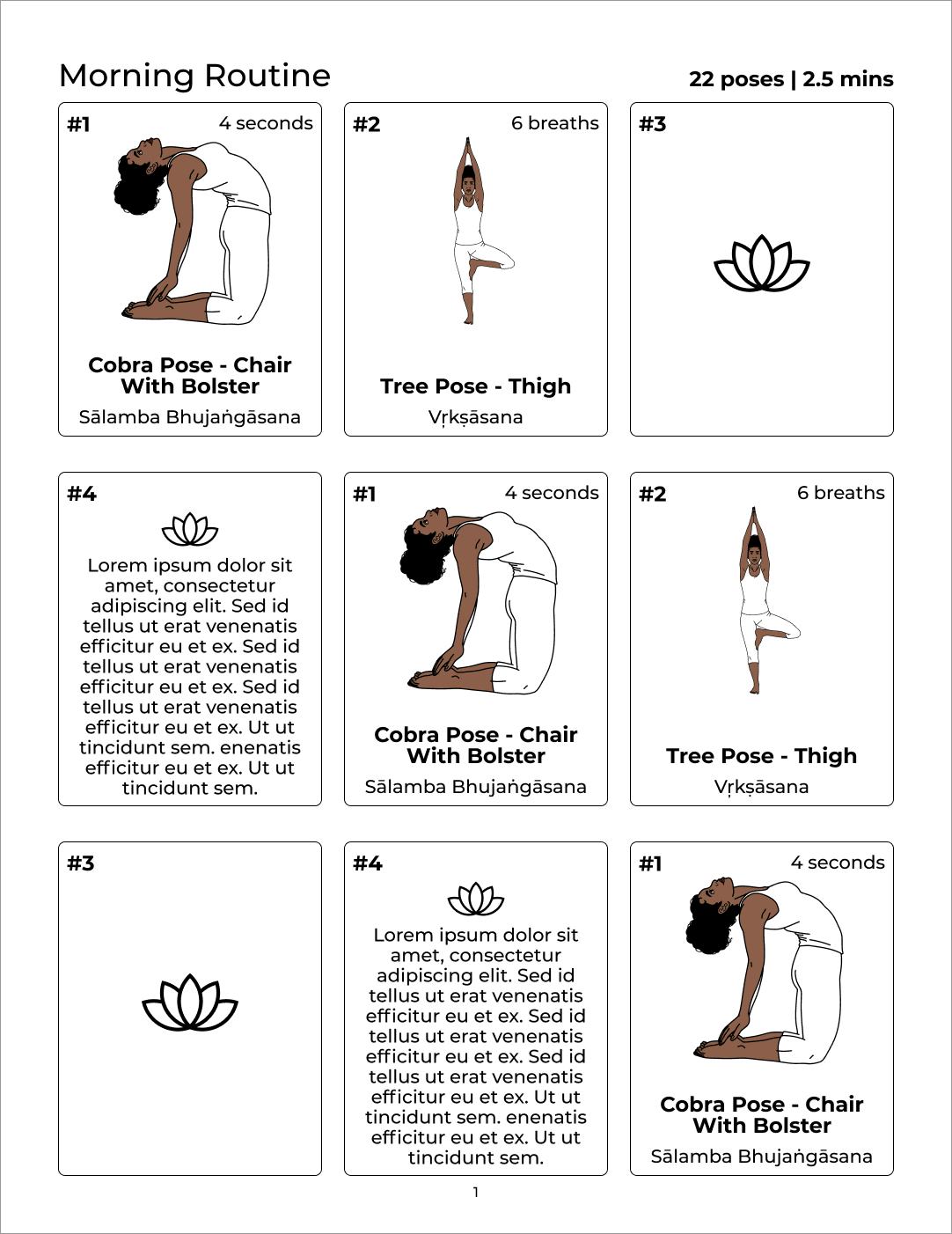 Morning Routine

22 poses | 2.5 mins

#1
4 seconds
Cobra Pose - Chair With Bolster
Sālamba Bhujaṅgāsana

#2
6 breaths
Tree Pose - Thigh
Vṛkṣāsana

#3

#4
Lorem ipsum dolor sit amet, consectetur adipiscing elit. Sed id tellus ut erat venenatis efficitur eu et ex. Sed id tellus ut erat venenatis efficitur eu et ex. Sed id tellus ut erat venenatis efficitur eu et ex. Ut ut tincidunt sem. enenatis efficitur eu et ex. Ut ut tincidunt sem.

#1
4 seconds
Cobra Pose - Chair With Bolster
Sālamba Bhujaṅgāsana

#2
6 breaths
Tree Pose - Thigh
Vṛkṣāsana

#3

#4
Lorem ipsum dolor sit amet, consectetur adipiscing elit. Sed id tellus ut erat venenatis efficitur eu et ex. Sed id tellus ut erat venenatis efficitur eu et ex. Sed id tellus ut erat venenatis efficitur eu et ex. Ut ut tincidunt sem. enenatis efficitur eu et ex. Ut ut tincidunt sem.

#1
4 seconds
Cobra Pose - Chair With Bolster
Sālamba Bhujaṅgāsana

1