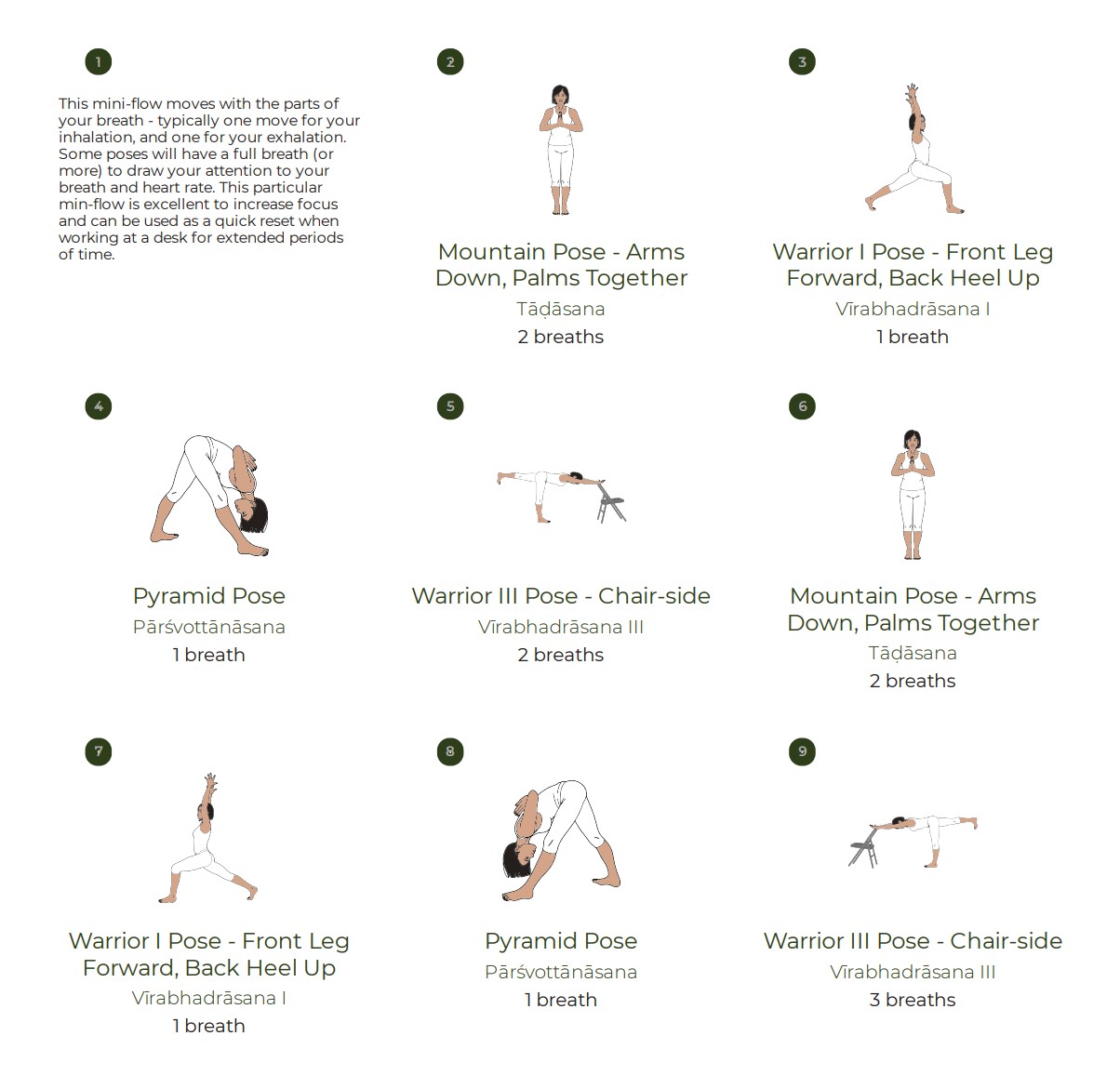 1

This mini-flow moves with the parts of your breath - typically one move for your inhalation, and one for your exhalation. Some poses will have a full breath (or more) to draw your attention to your breath and heart rate. This particular min-flow is excellent to increase focus and can be used as a quick reset when working at a desk for extended periods of time.

2

Mountain Pose - Arms Down, Palms Together
Tāḍāsana
2 breaths

3

Warrior I Pose - Front Leg Forward, Back Heel Up
Vīrabhadrāsana I
1 breath

4

Pyramid Pose
Pārśvottānāsana
1 breath

5

Warrior III Pose - Chair-side
Vīrabhadrāsana III
2 breaths

6

Mountain Pose - Arms Down, Palms Together
Tāḍāsana
2 breaths

7

Warrior I Pose - Front Leg Forward, Back Heel Up
Vīrabhadrāsana I
1 breath

8

Pyramid Pose
Pārśvottānāsana
1 breath

9

Warrior III Pose - Chair-side
Vīrabhadrāsana III
3 breaths