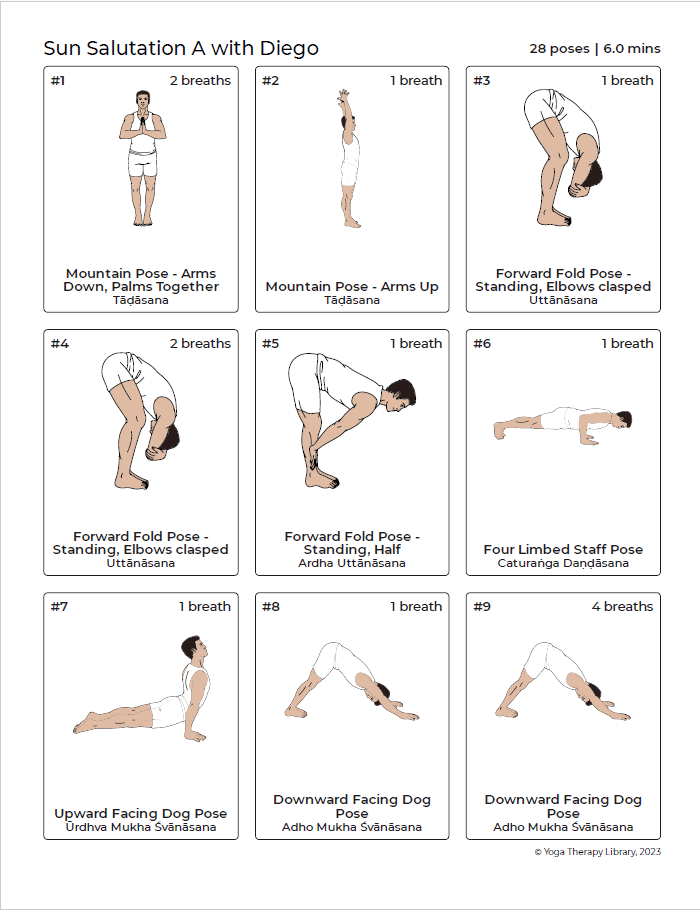 Sun Salutation A with Diego

28 poses | 6.0 mins

#1 2 breaths

Mountain Pose - Arms Down, Palms Together
Tāḍāsana

#2 1 breath

Mountain Pose - Arms Up
Tāḍāsana

#3 1 breath

Forward Fold Pose - Standing, Elbows clasped
Uttānāsana

#4 2 breaths

Forward Fold Pose - Standing, Elbows clasped
Uttānāsana

#5 1 breath

Forward Fold Pose - Standing, Half
Ardha Uttānāsana

#6 1 breath

Four Limbed Staff Pose
Caturaṅga Daṇḍāsana

#7 1 breath

Upward Facing Dog Pose
Ūrdhva Mukha Śvānāsana

#8 1 breath

Downward Facing Dog Pose
Adho Mukha Śvānāsana

#9 4 breaths

Downward Facing Dog Pose
Adho Mukha Śvānāsana

© Yoga Therapy Library, 2023