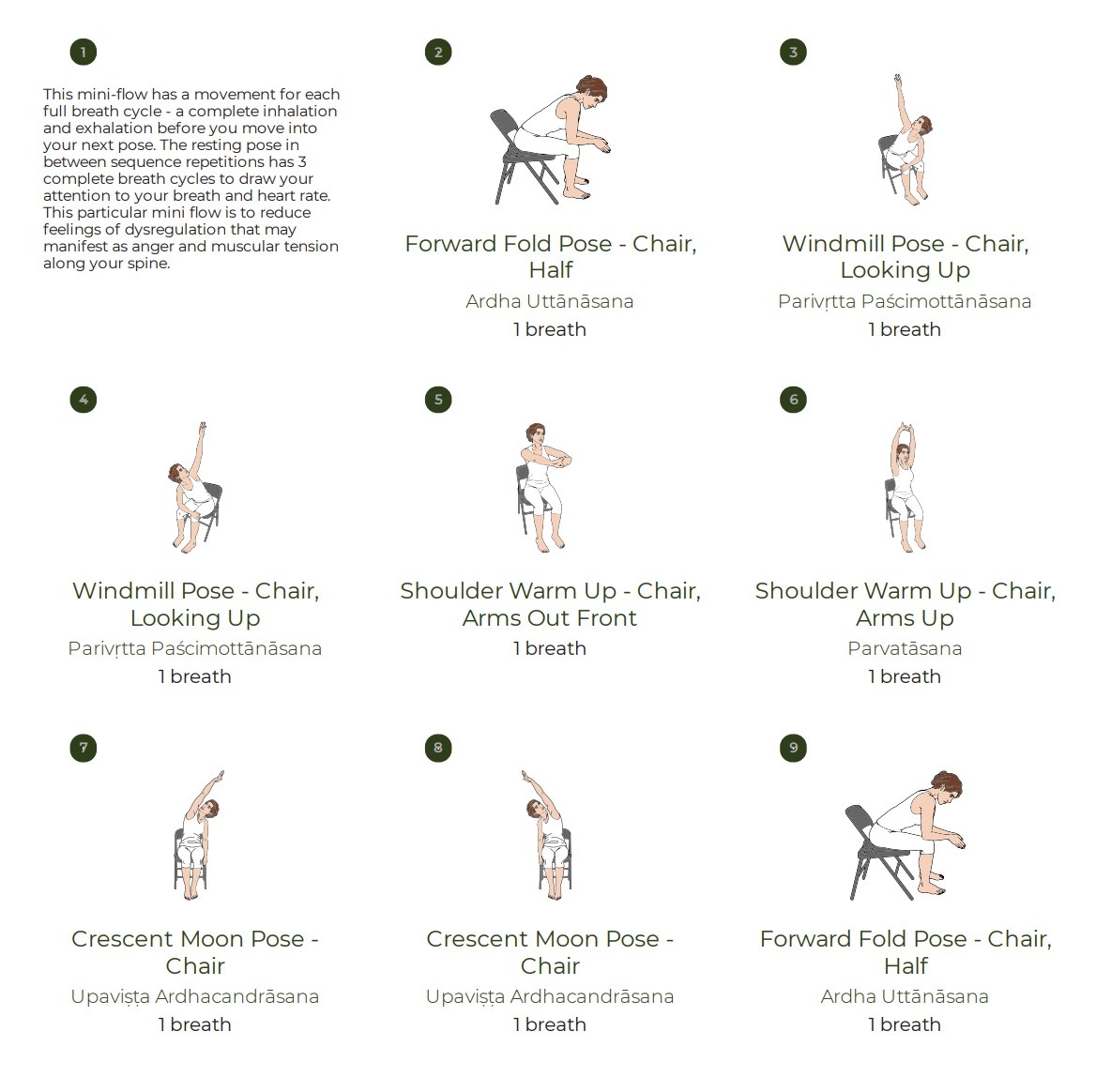 1

This mini-flow has a movement for each full breath cycle - a complete inhalation and exhalation before you move into your next pose. The resting pose in between sequence repetitions has 3 complete breath cycles to draw your attention to your breath and heart rate. This particular mini flow is to reduce feelings of dysregulation that may manifest as anger and muscular tension along your spine.

2

Forward Fold Pose - Chair, Half

Ardha Uttānāsana

1 breath

3

Windmill Pose - Chair, Looking Up

Parivṛtta Paścimottānāsana

1 breath

4

Windmill Pose - Chair, Looking Up

Parivṛtta Paścimottānāsana

1 breath

5

Shoulder Warm Up - Chair, Arms Out Front

1 breath

6

Shoulder Warm Up - Chair, Arms Up

Parvatāsana

1 breath

7

Crescent Moon Pose - Chair

Upaviṣṭa Ardhacandrāsana

1 breath

8

Crescent Moon Pose - Chair

Upaviṣṭa Ardhacandrāsana

1 breath

9

Forward Fold Pose - Chair, Half

Ardha Uttānāsana

1 breath