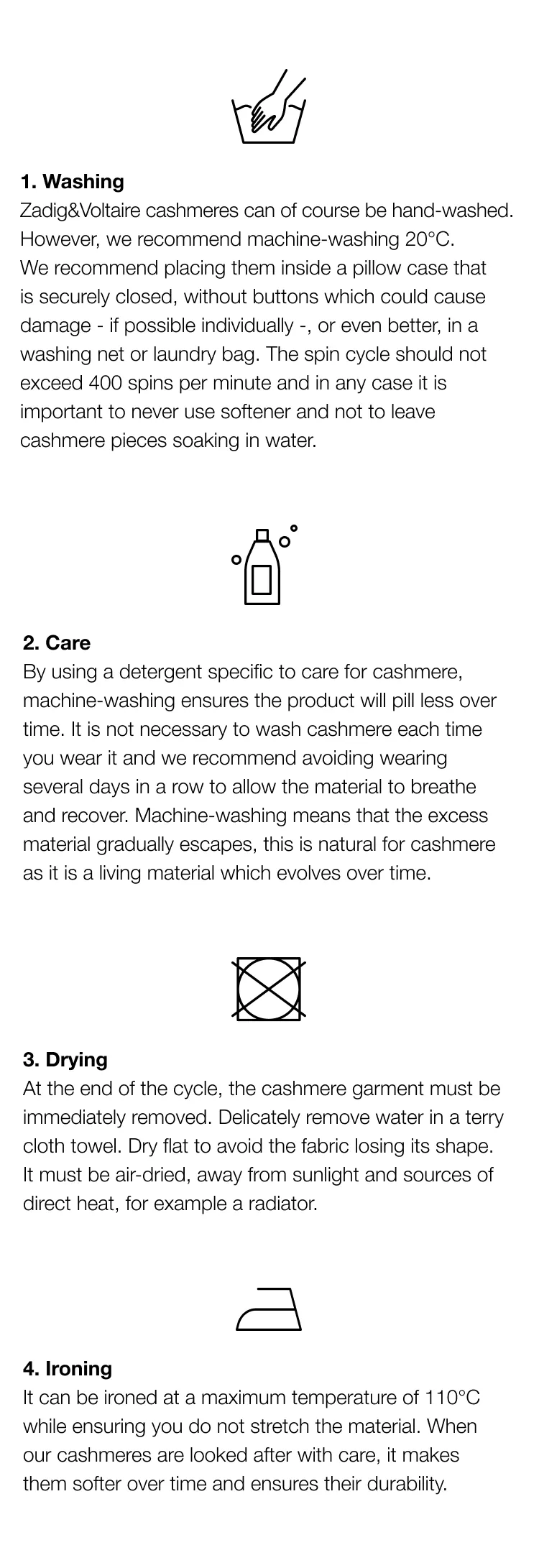 1. Washing
Zadig&Voltaire cashmeres can of course be hand-washed. However, we recommend machine-washing 20°C. We recommend placing them inside a pillow case that is securely closed, without buttons which could cause damage - if possible individually -, or even better, in a washing net or laundry bag. The spin cycle should not exceed 400 spins per minute and in any case it is important to never use softener and not to leave cashmere pieces soaking in water.

2. Care
By using a detergent specific to care for cashmere, machine-washing ensures the product will pill less over time. It is not necessary to wash cashmere each time you wear it and we recommend avoiding wearing several days in a row to allow the material to breathe and recover. Machine-washing means that the excess material gradually escapes, this is natural for cashmere as it is a living material which evolves over time.

3. Drying
At the end of the cycle, the cashmere garment must be immediately removed. Delicately remove water in a terry cloth towel. Dry flat to avoid the fabric losing its shape. It must be air-dried, away from sunlight and sources of direct heat, for example a radiator.

4. Ironing
It can be ironed at a maximum temperature of 110°C while ensuring you do not stretch the material. When our cashmeres are looked after with care, it makes them softer over time and ensures their durability.