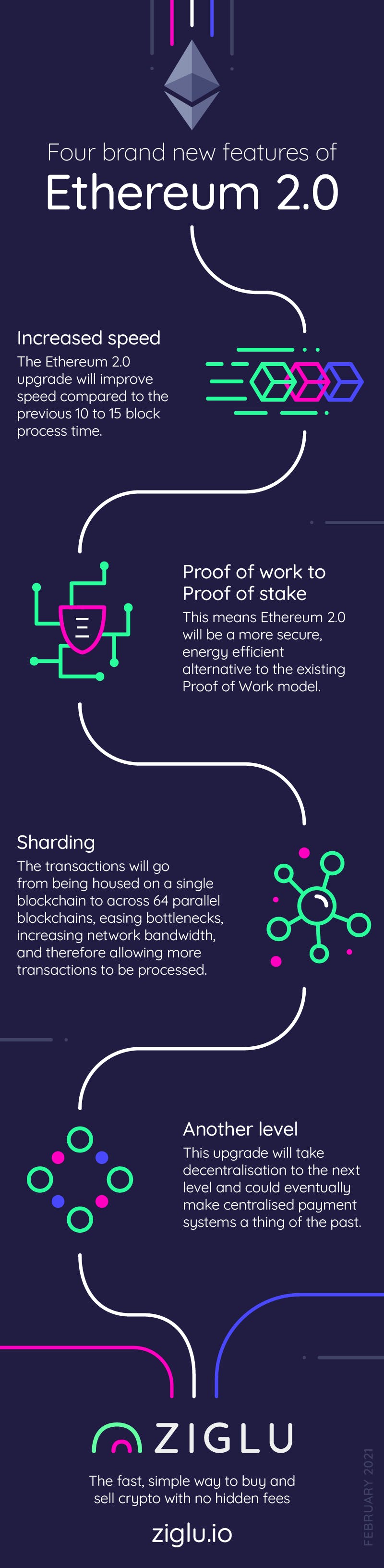 Four brand new features of
Ethereum 2.0

Increased speed
The Ethereum 2.0 upgrade will improve speed compared to the previous 10 to 15 block process time.

Proof of work to Proof of stake
This means Ethereum 2.0 will be a more secure, energy efficient alternative to the existing Proof of Work model.

Sharding
The transactions will go from being housed on a single blockchain to across 64 parallel blockchains, easing bottlenecks, increasing network bandwidth, and therefore allowing more transactions to be processed.

Another level
This upgrade will take decentralisation to the next level and could eventually make centralised payment systems a thing of the past.

ZIGLU
The fast, simple way to buy and sell crypto with no hidden fees
ziglu.io

FEBRUARY 2021